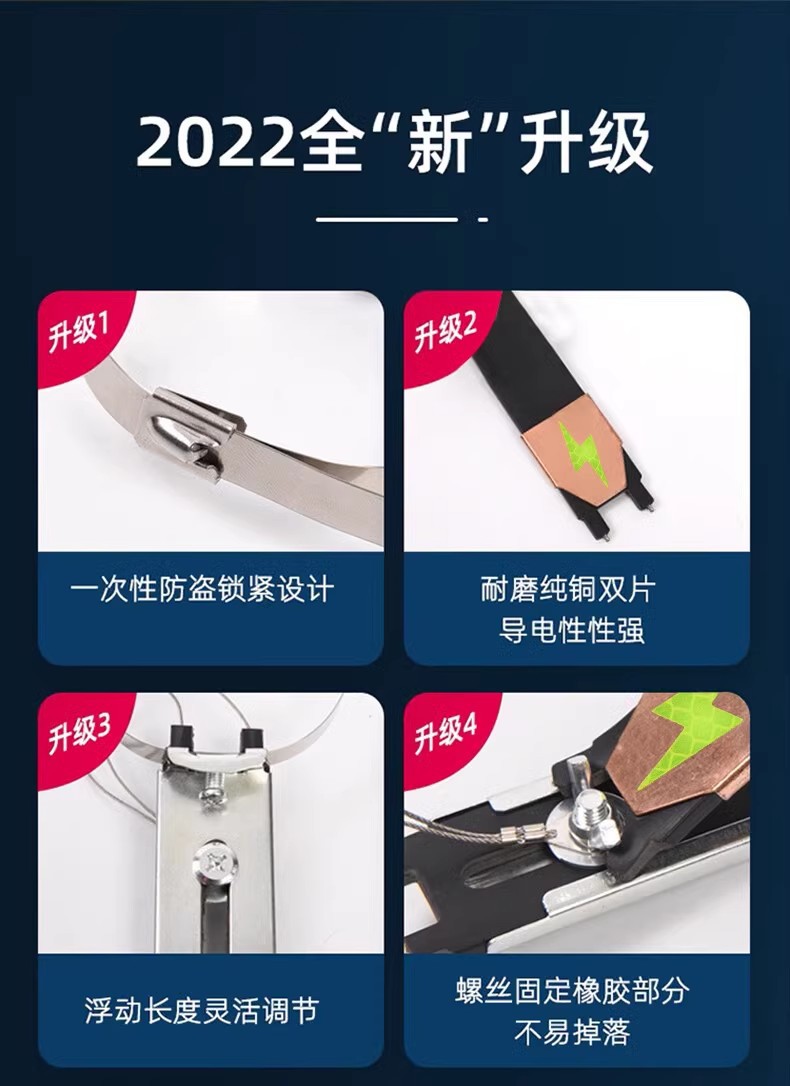 2022全“新”升级

升级1

一次性防盗锁紧设计

升级2

耐磨纯铜双片
导电性性强

升级3

浮动长度灵活调节

升级4

螺丝固定橡胶部分
不易掉落