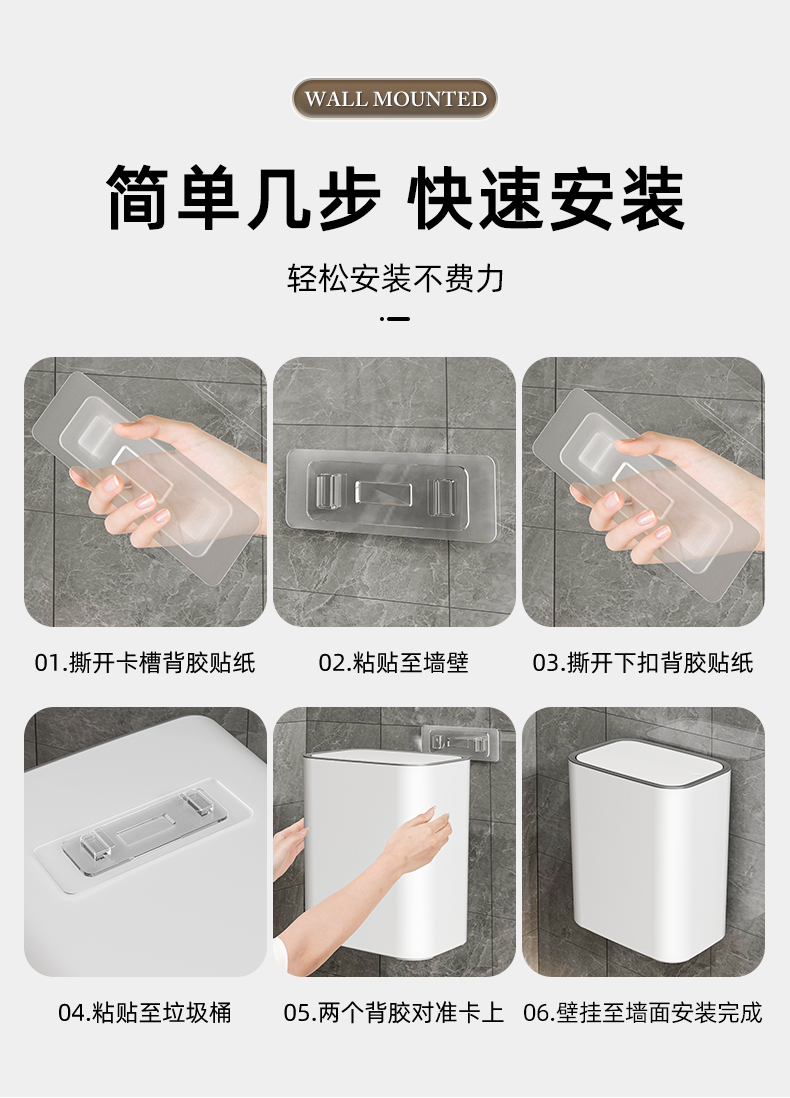 WALL MOUNTED

简单几步 快速安装

轻松安装不费力

01.撕开卡槽背胶贴纸

02.粘贴至墙壁

03.撕开下扣背胶贴纸

04.粘贴至垃圾桶

05.两个背胶对准卡上

06.壁挂至墙面安装完成