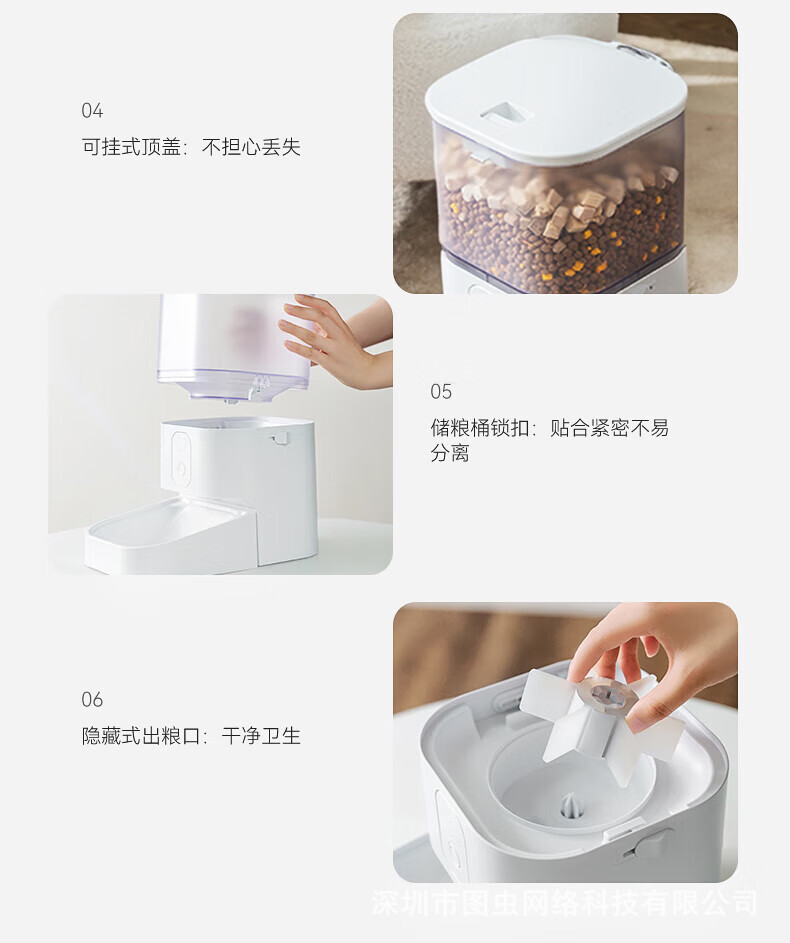 04
可挂式顶盖：不担心丢失

05
储粮桶锁扣：贴合紧密不易分离

06
隐藏式出粮口：干净卫生

深圳市图虫网络科技有限公司