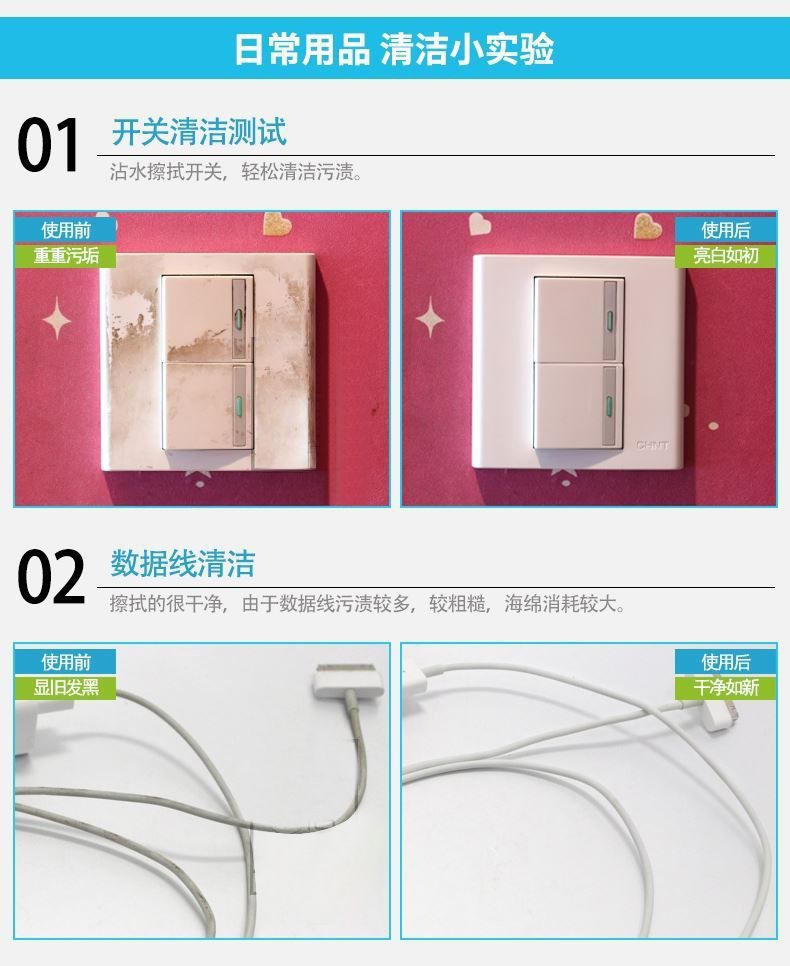 日常用品 清洁小实验

01 开关清洁测试
沾水擦拭开关，轻松清洁污渍。

使用前
重重污垢

使用后
亮白如初

CHNT

02 数据线清洁
擦拭的很干净，由于数据线污渍较多，较粗糙，海绵消耗较大。

使用前
显旧发黑

使用后
干净如新