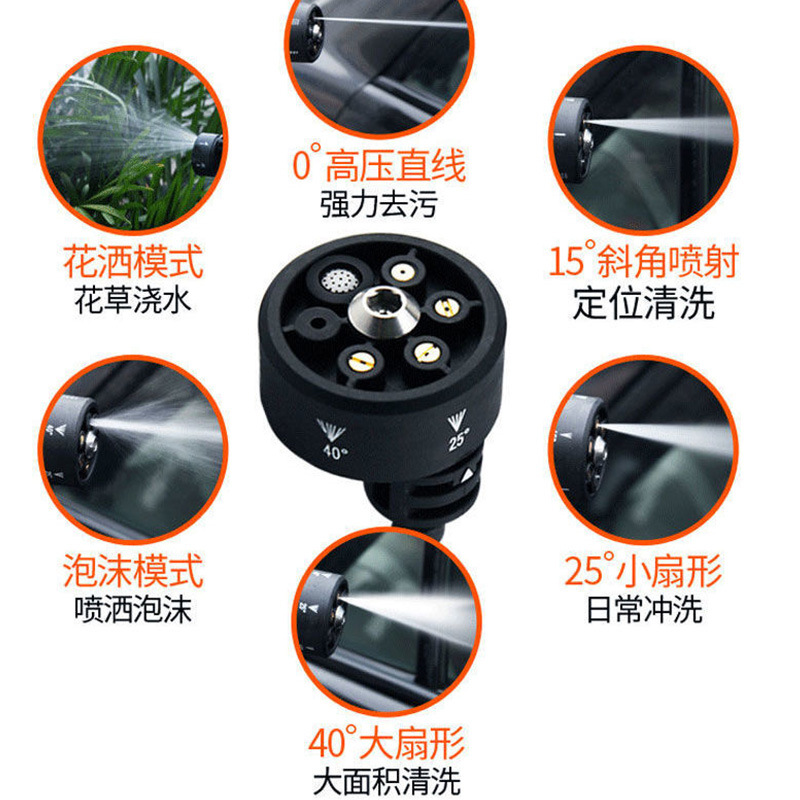 0°高压直线
强力去污

花洒模式
花草浇水

15°斜角喷射
定位清洗

40°
25°

泡沫模式
喷洒泡沫

25°小扇形
日常冲洗

40°大扇形
大面积清洗