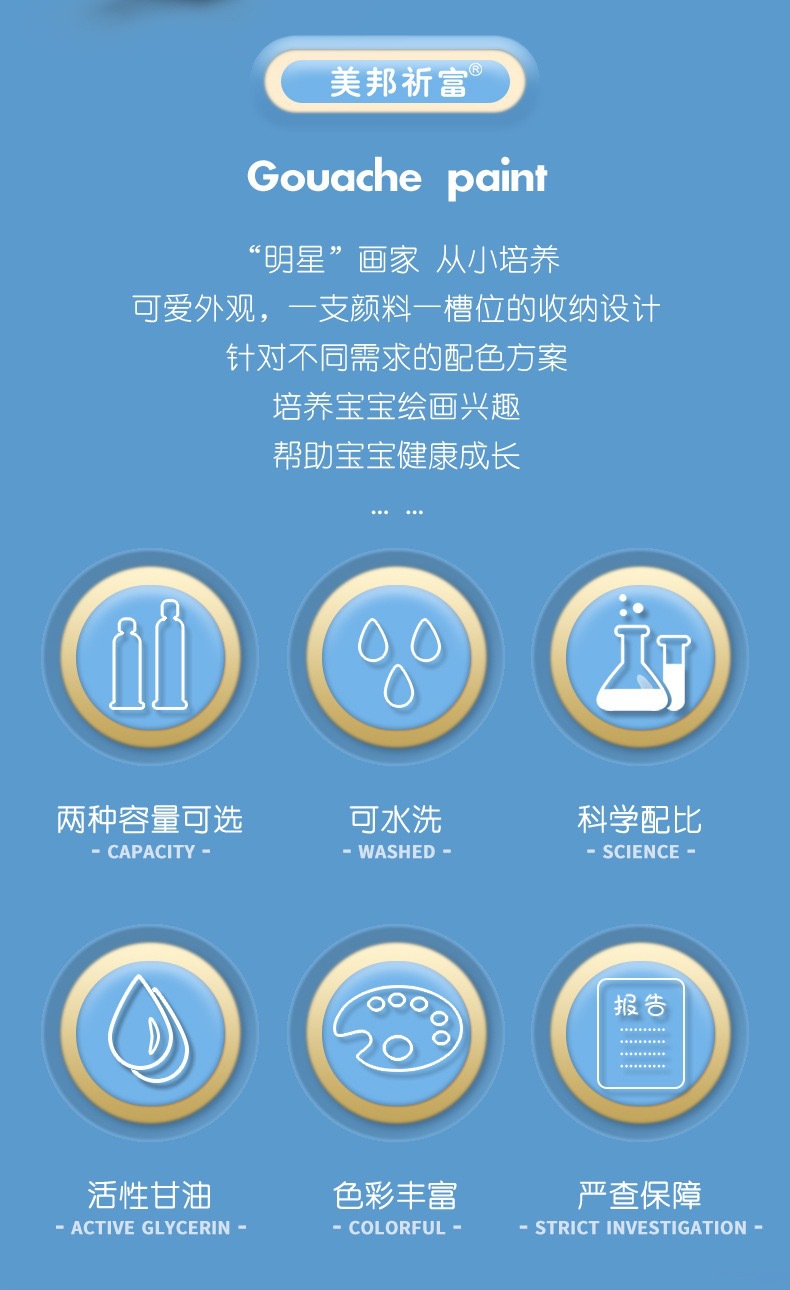 美邦祈富®

Gouache paint

“明星”画家 从小培养
可爱外观，一支颜料一槽位的收纳设计
针对不同需求的配色方案
培养宝宝绘画兴趣
帮助宝宝健康成长
… …

两种容量可选
- CAPACITY -

可水洗
- WASHED -

科学配比
- SCIENCE -

报告

活性甘油
- ACTIVE GLYCERIN -

色彩丰富
- COLORFUL -

严查保障
- STRICT INVESTIGATION -