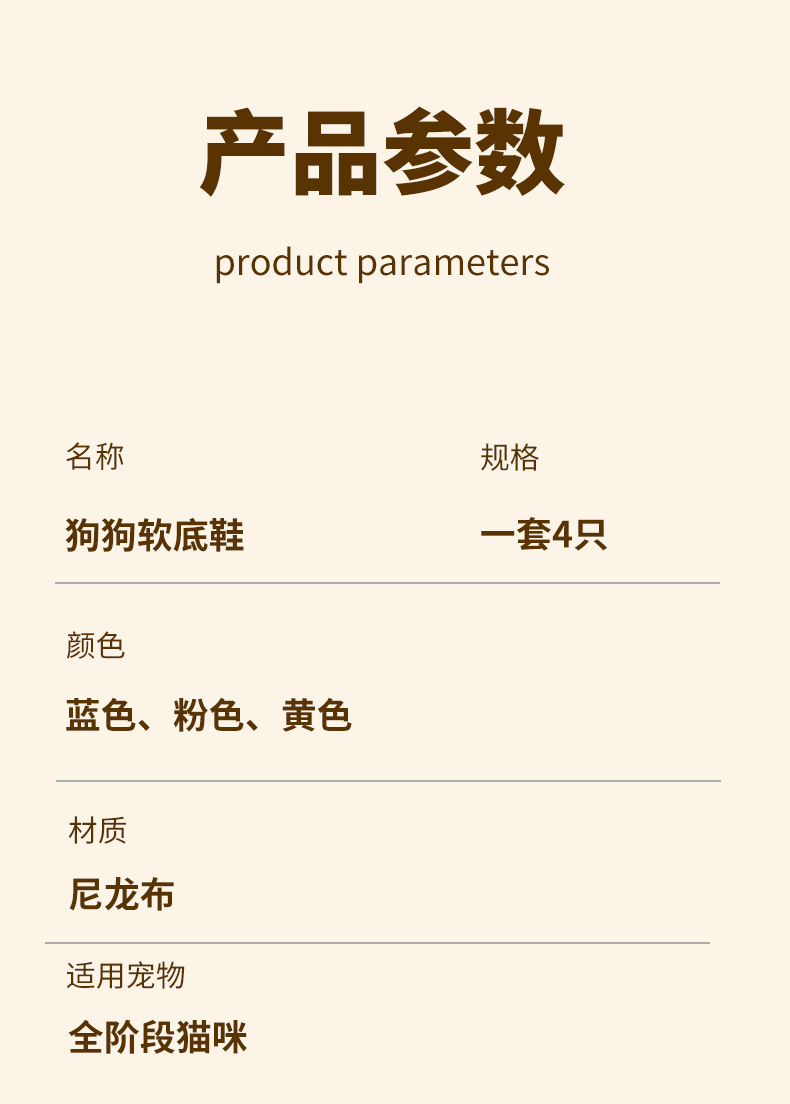 产品参数

product parameters

名称

狗狗软底鞋

规格

一套4只

颜色

蓝色、粉色、黄色

材质

尼龙布

适用宠物

全阶段猫咪