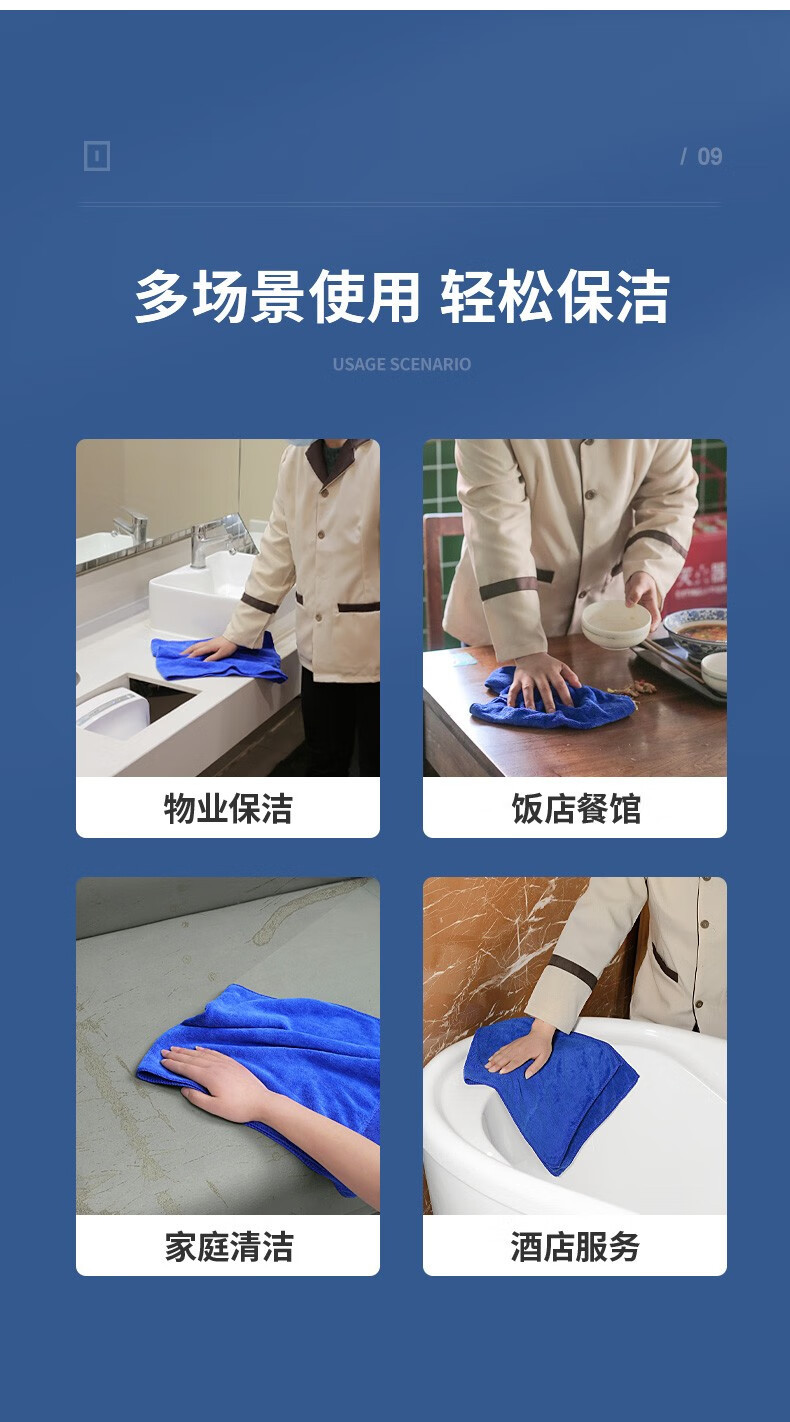 / 09

多场景使用 轻松保洁

USAGE SCENARIO

物业保洁

饭店餐馆

家庭清洁

酒店服务