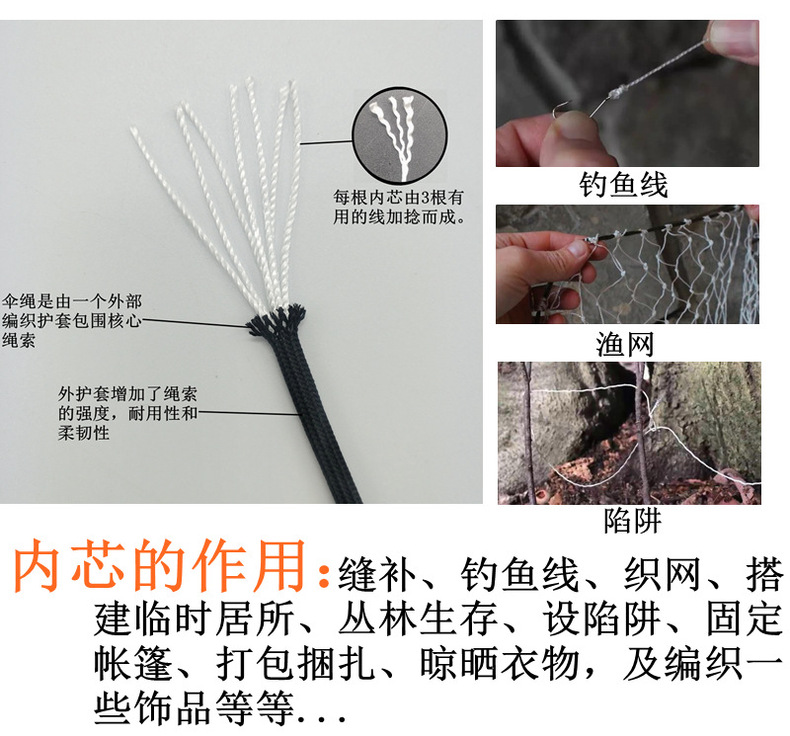 每根内芯由3根有用的线加捻而成。

伞绳是由一个外部编织护套包围核心绳索

外护套增加了绳索的强度，耐用性和柔韧性

钓鱼线

渔网

陷阱

内芯的作用：缝补、钓鱼线、织网、搭建临时居所、丛林生存、设陷阱、固定帐篷、打包捆扎、晾晒衣物，及编织一些饰品等等...