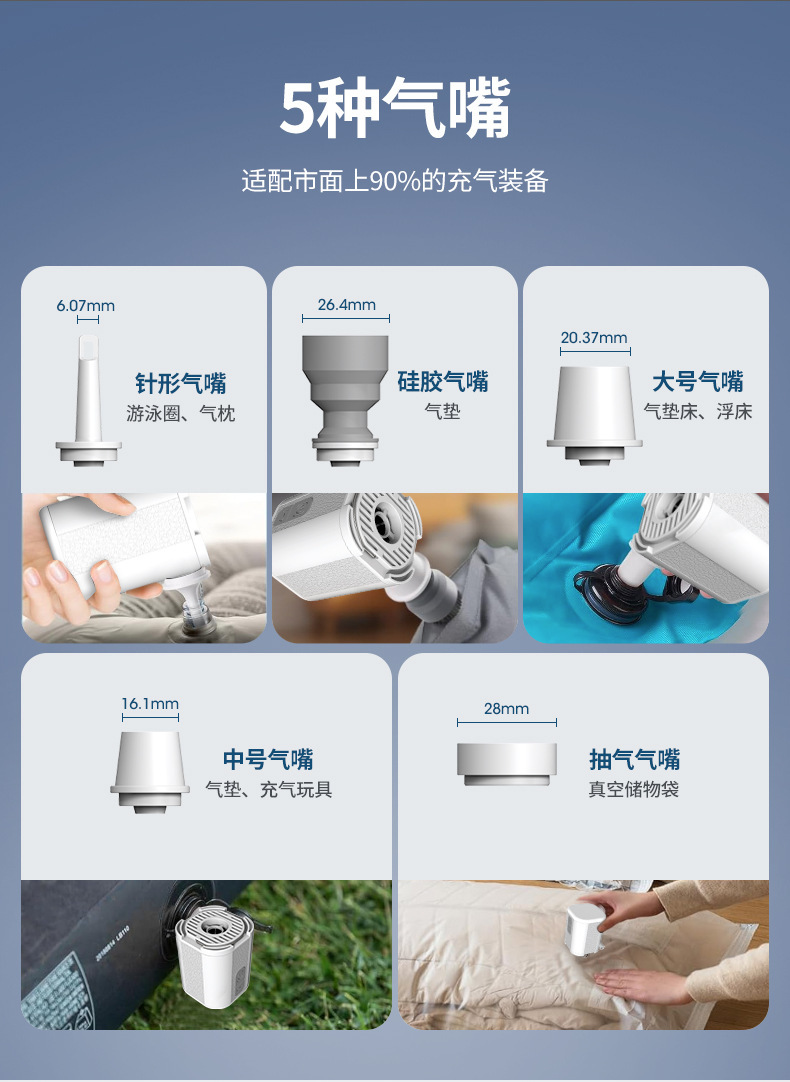 5种气嘴

适配市面上90%的充气装备

6.07mm

针形气嘴
游泳圈、气枕

26.4mm

硅胶气嘴
气垫

20.37mm

大号气嘴
气垫床、浮床

16.1mm

中号气嘴
气垫、充气玩具

28mm

抽气气嘴
真空储物袋