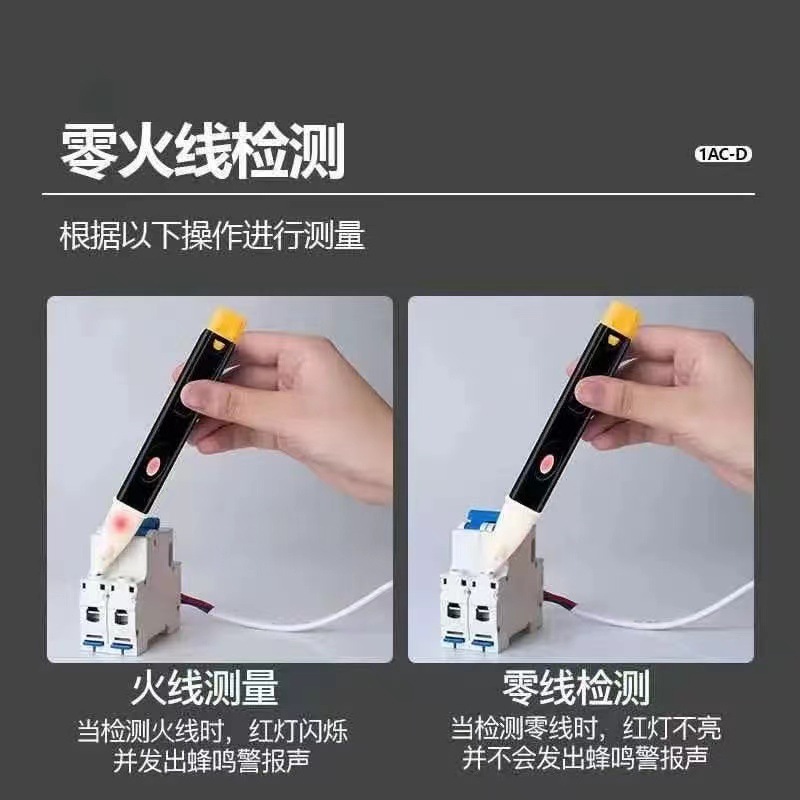 零火线检测

1AC-D

根据以下操作进行测量

火线测量

当检测火线时，红灯闪烁并发出蜂鸣警报声

零线检测

当检测零线时，红灯不亮并不会发出蜂鸣警报声