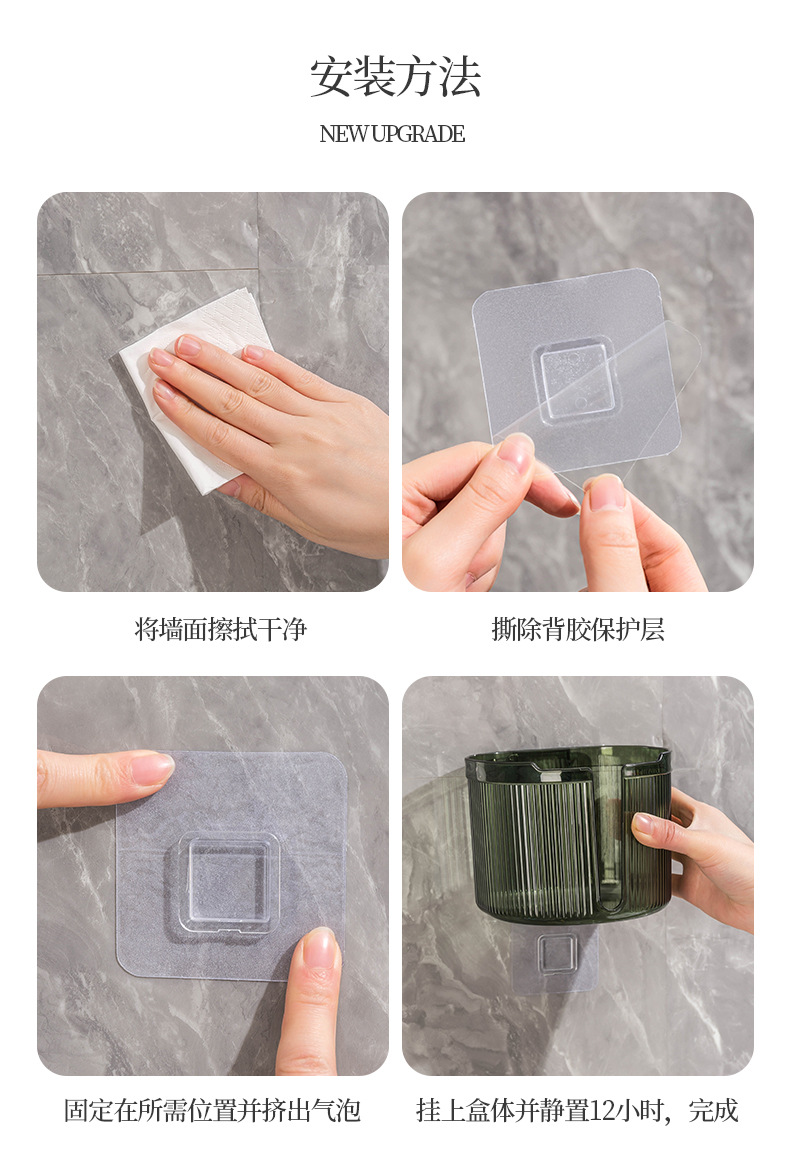 安装方法

NEW UPGRADE

将墙面擦拭干净

撕除背胶保护层

固定在所需位置并挤出气泡

挂上盒体并静置12小时，完成