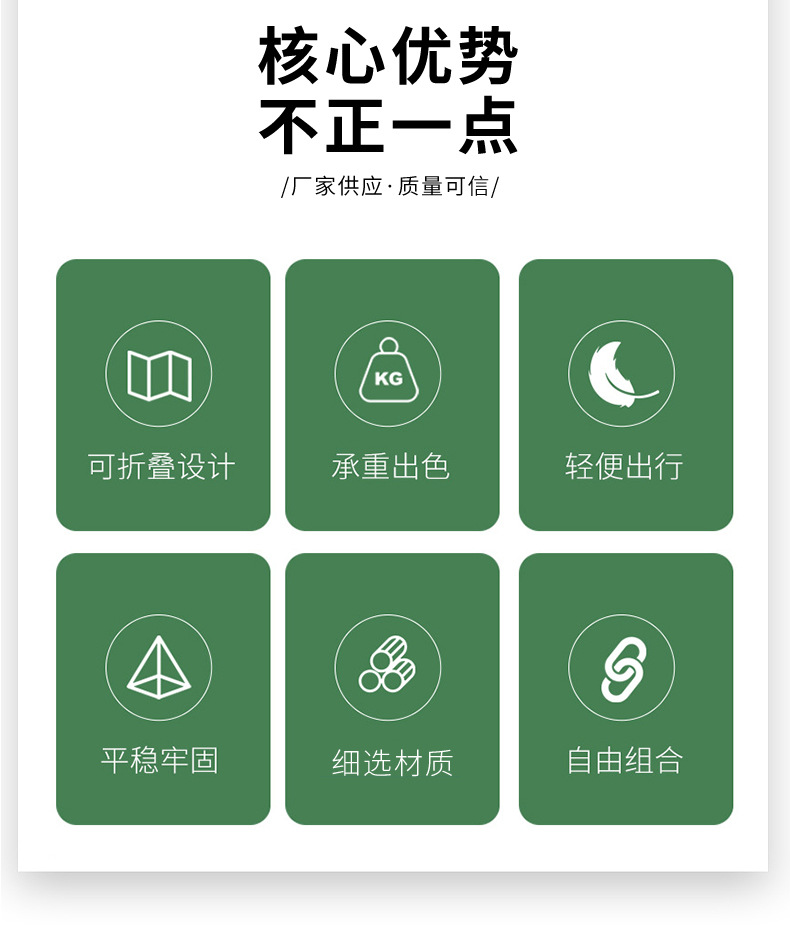 核心优势
不正一点

/厂家供应·质量可信/

KG

可折叠设计

承重出色

轻便出行

平稳牢固

细选材质

自由组合