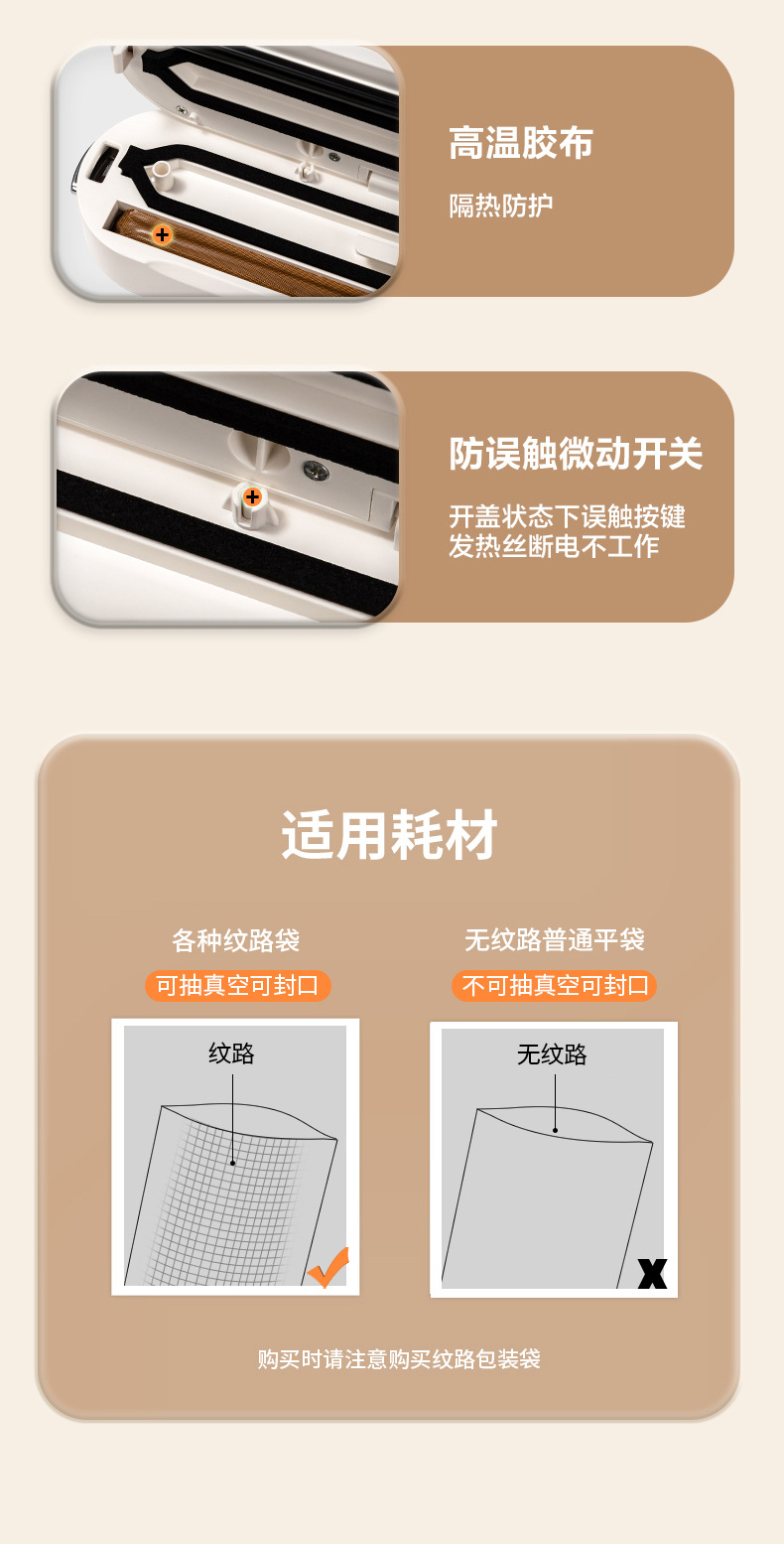 高温胶布

隔热防护

防误触微动开关

开盖状态下误触按键
发热丝断电不工作

适用耗材

各种纹路袋

可抽真空可封口

纹路

无纹路普通平袋

不可抽真空可封口

无纹路

购买时请注意购买纹路包装袋