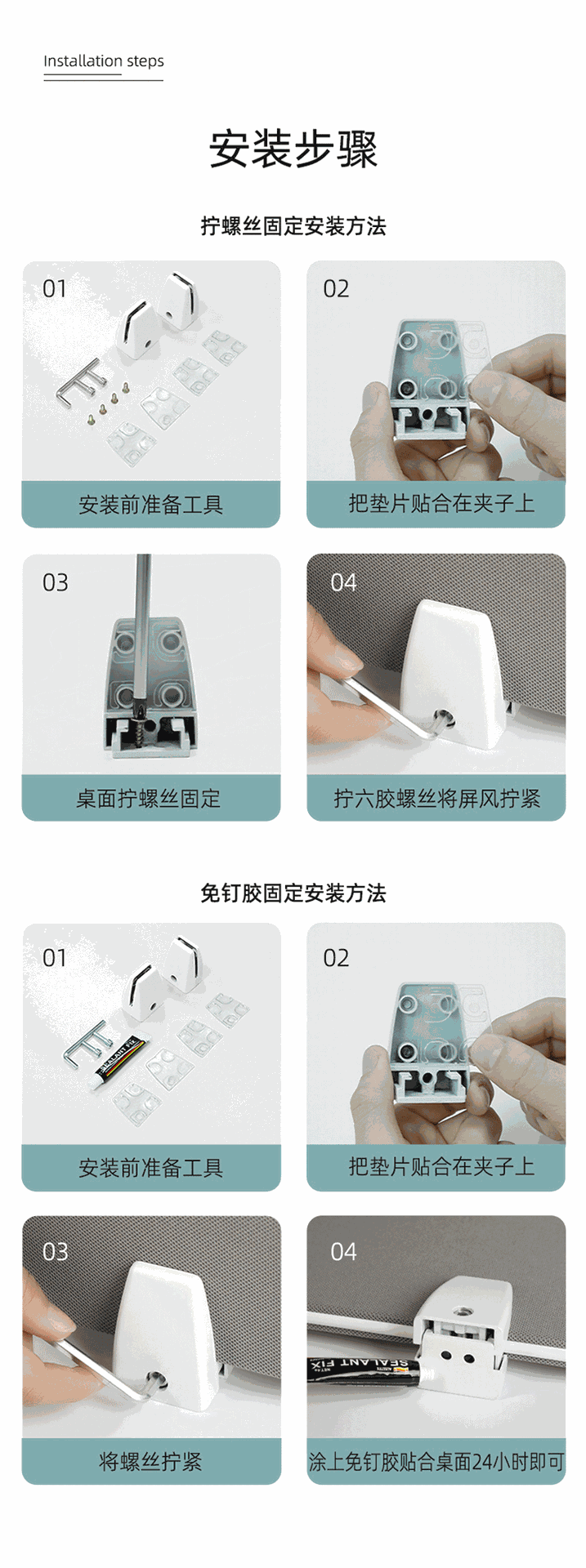 Installation steps

安装步骤

拧螺丝固定安装方法

01

安装前准备工具

02

把垫片贴合在夹子上

03

桌面拧螺丝固定

04

拧六胶螺丝将屏风拧紧

免钉胶固定安装方法

01

SEALANT FIX

安装前准备工具

02

把垫片贴合在夹子上

03

将螺丝拧紧

04

SEALANT FIX

涂上免钉胶贴合桌面24小时即可