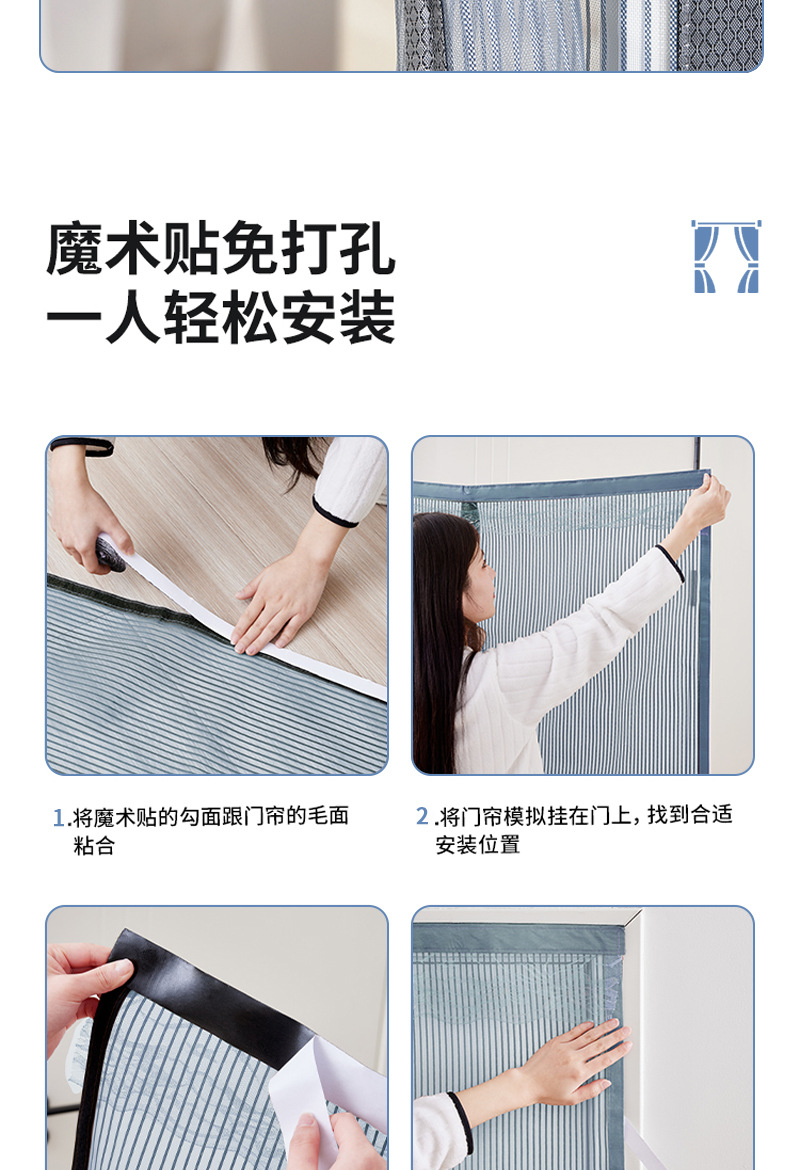 魔术贴免打孔
一人轻松安装

1.将魔术贴的勾面跟门帘的毛面粘合

2.将门帘模拟挂在门上，找到合适安装位置