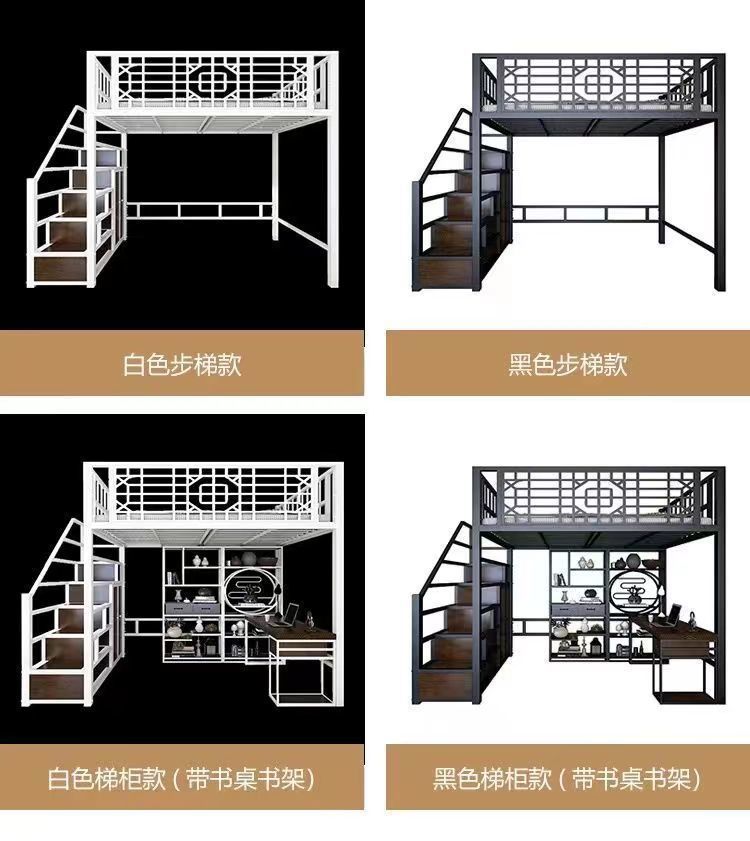 白色步梯款

黑色步梯款

白色梯柜款（带书桌书架）

黑色梯柜款（带书桌书架）