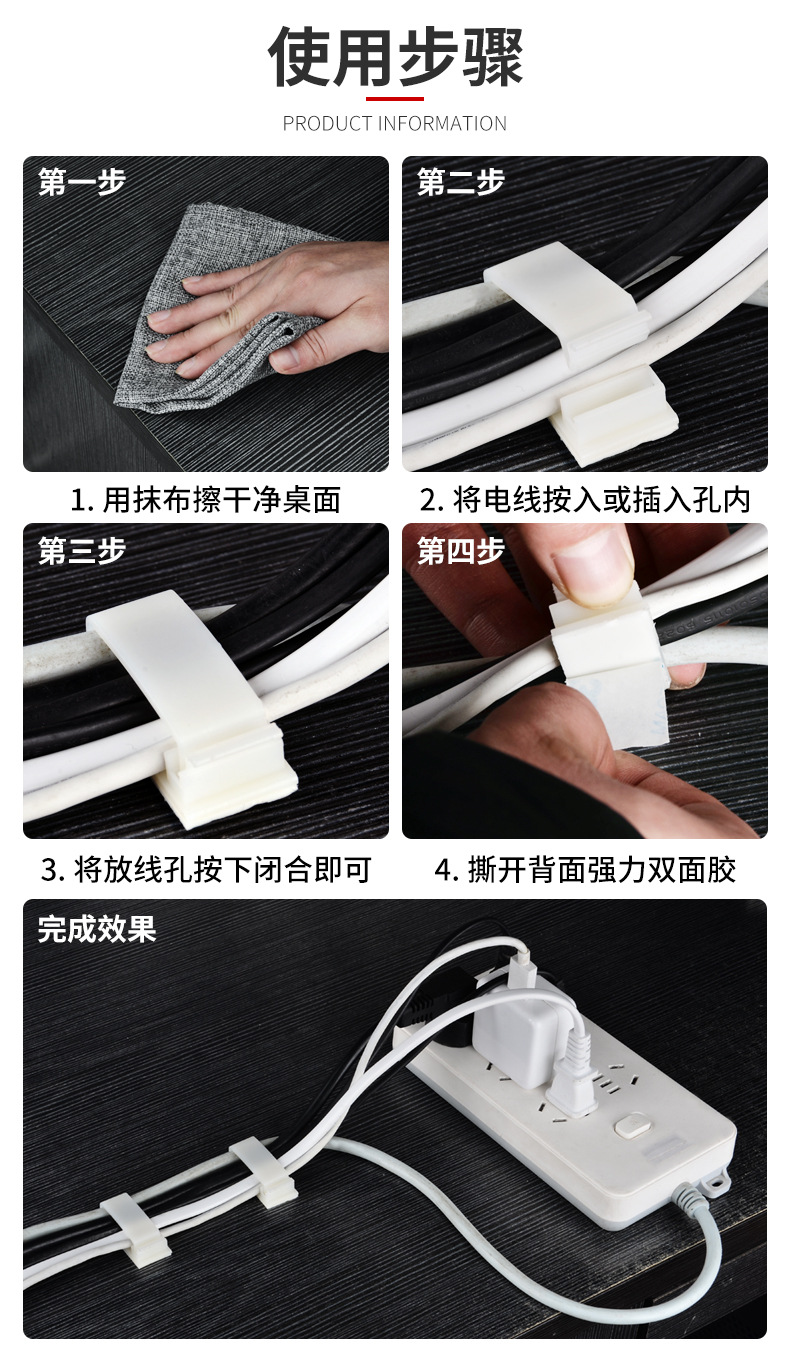 使用步骤

PRODUCT INFORMATION

第一步

1. 用抹布擦干净桌面

第二步

2. 将电线按入或插入孔内

第三步

3. 将放线孔按下闭合即可

第四步

4. 撕开背面强力双面胶

完成效果