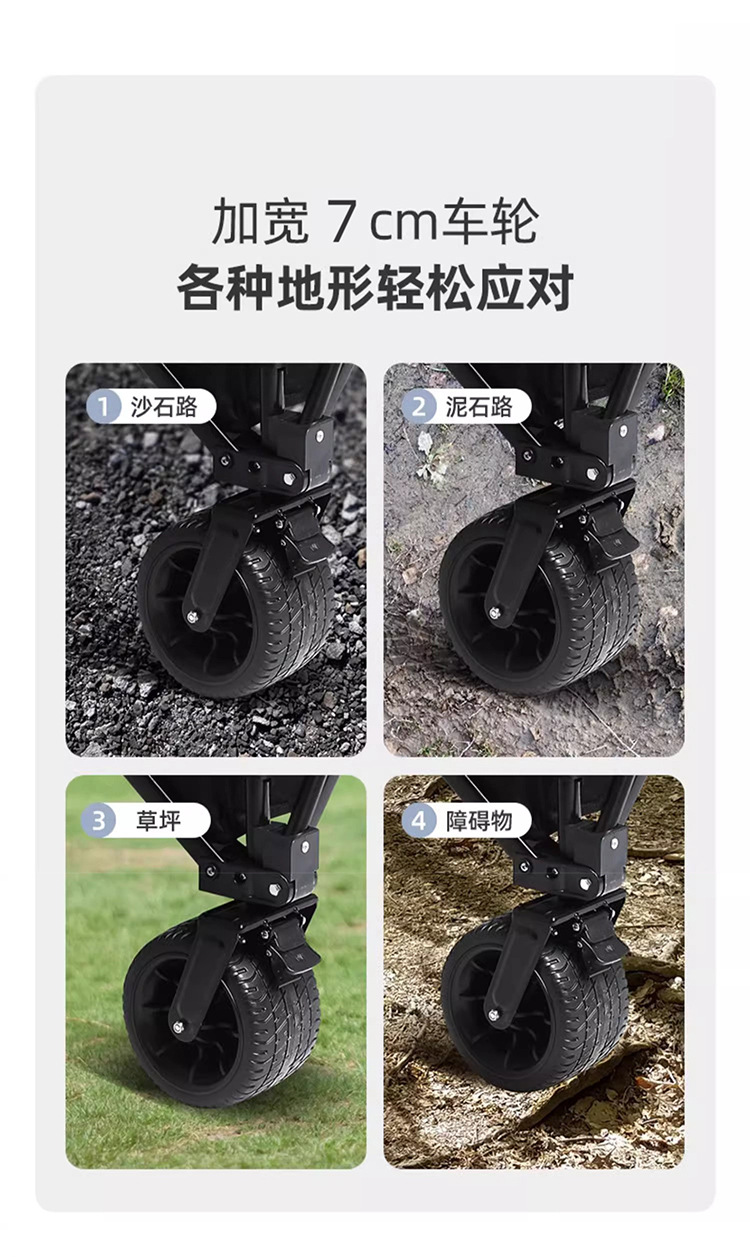 加宽 7 cm车轮
各种地形轻松应对

1 沙石路

2 泥石路

3 草坪

4 障碍物