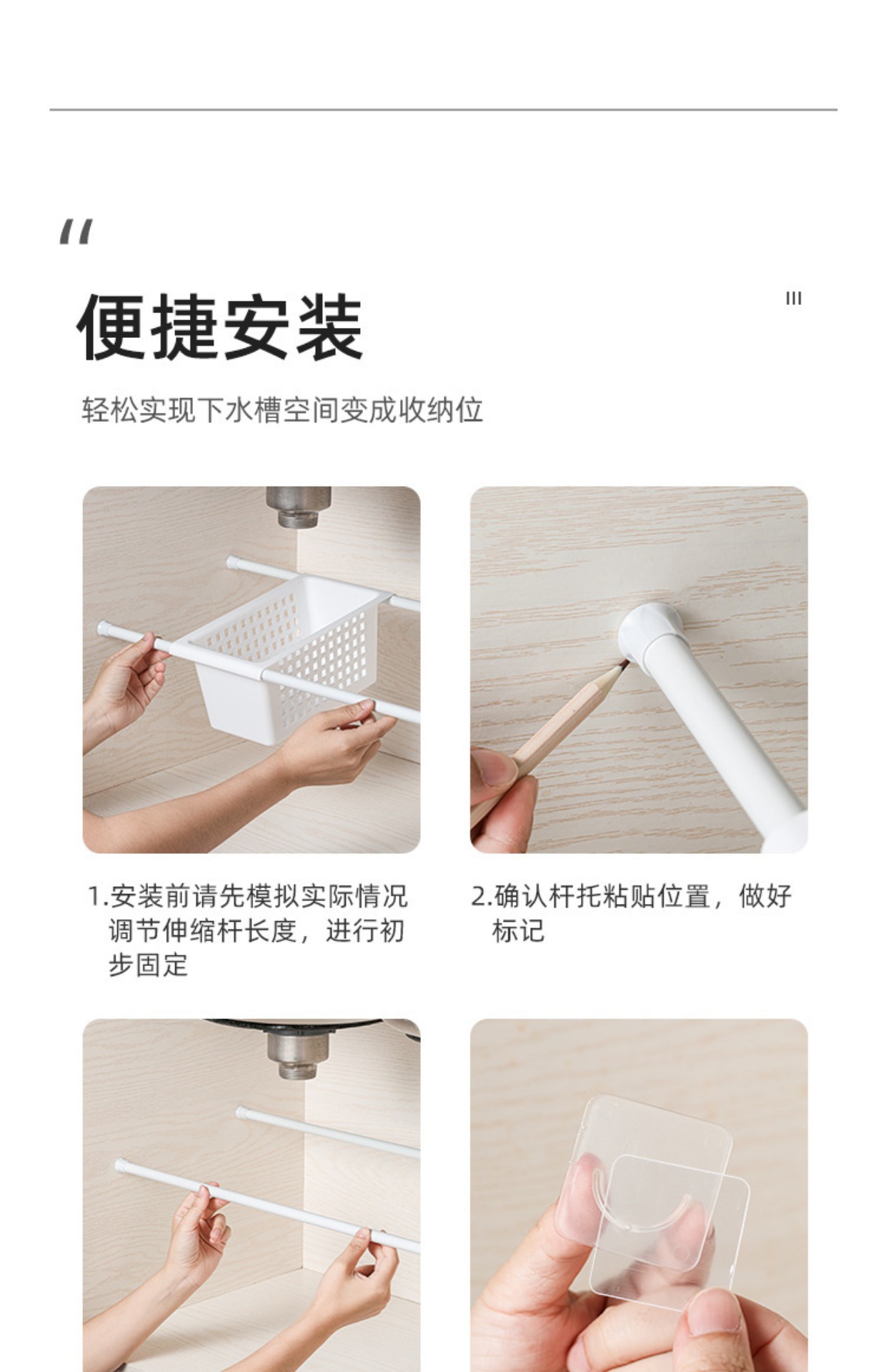 "

便捷安装

III

轻松实现下水槽空间变成收纳位

1.安装前请先模拟实际情况调节伸缩杆长度，进行初步固定

2.确认杆托粘贴位置，做好标记