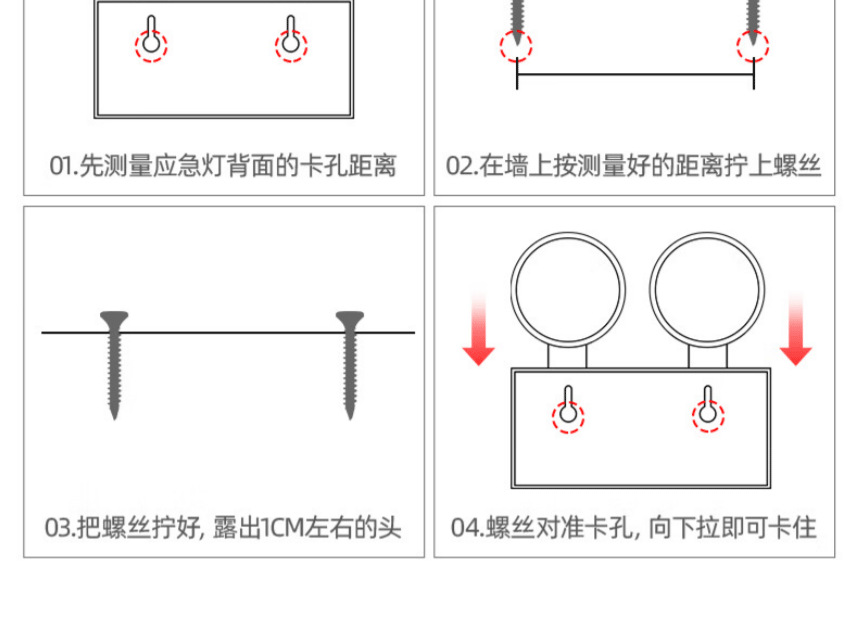 01.先测量应急灯背面的卡孔距离

02.在墙上按测量好的距离拧上螺丝

03.把螺丝拧好, 露出1CM左右的头

04.螺丝对准卡孔, 向下拉即可卡住