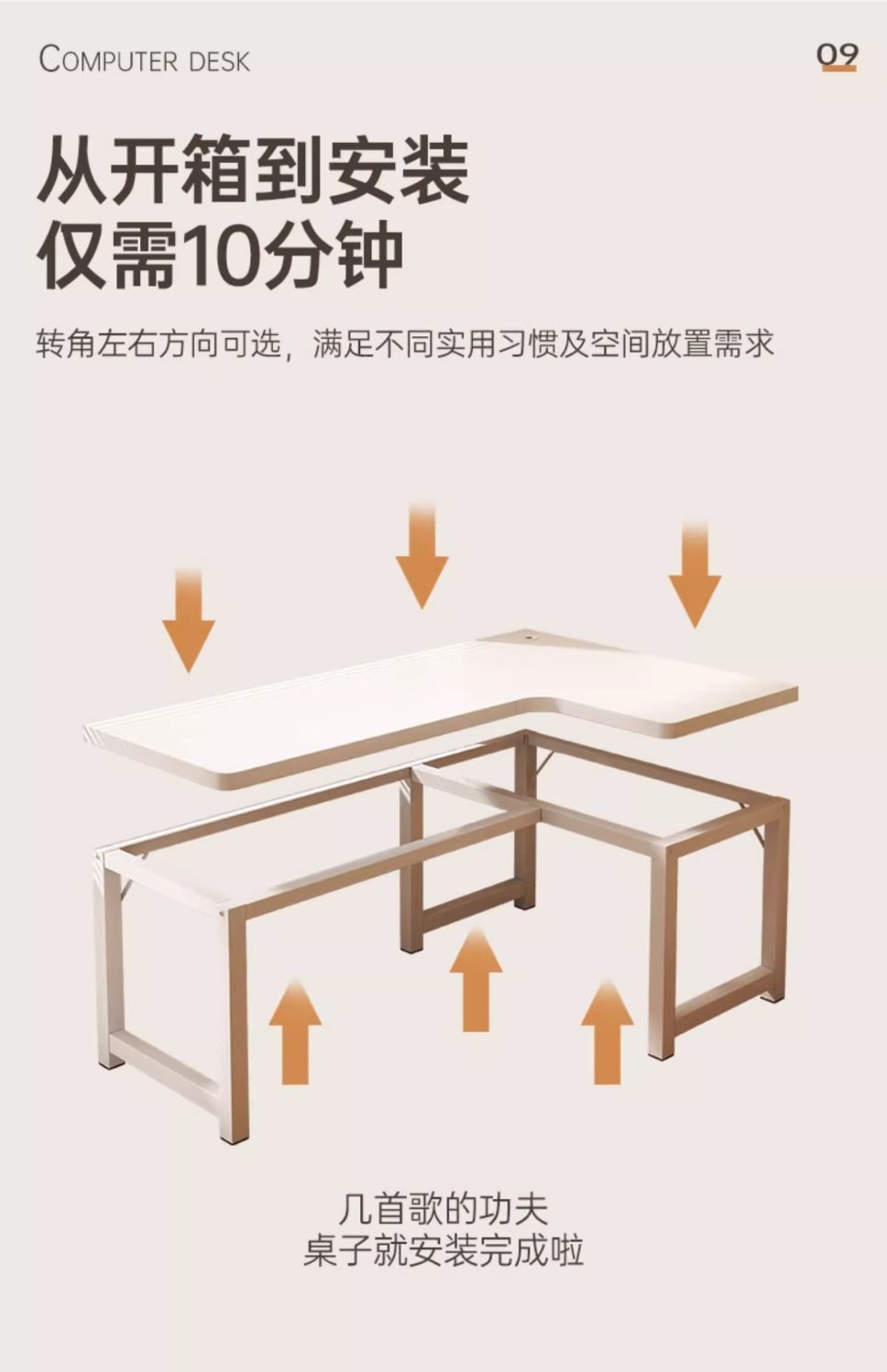 COMPUTER DESK

09

从开箱到安装
仅需10分钟

转角左右方向可选，满足不同实用习惯及空间放置需求

几首歌的功夫
桌子就安装完成啦