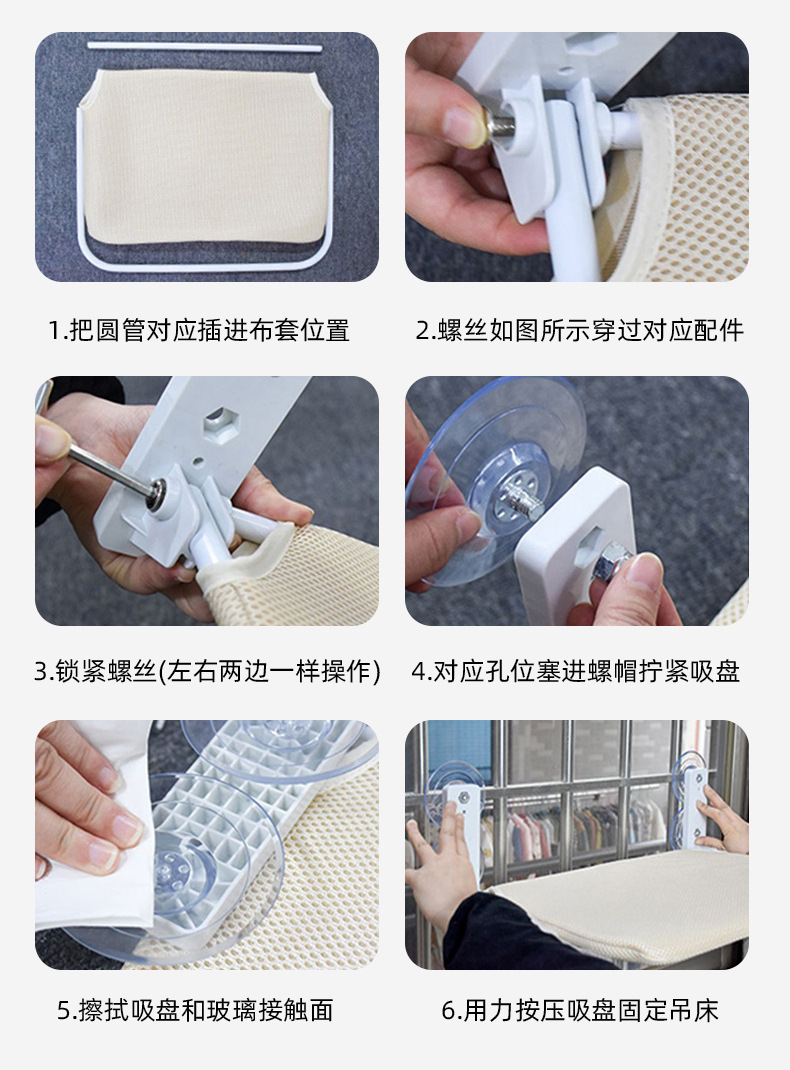 1.把圆管对应插进布套位置

2.螺丝如图所示穿过对应配件

3.锁紧螺丝(左右两边一样操作)

4.对应孔位塞进螺帽拧紧吸盘

5.擦拭吸盘和玻璃接触面

6.用力按压吸盘固定吊床