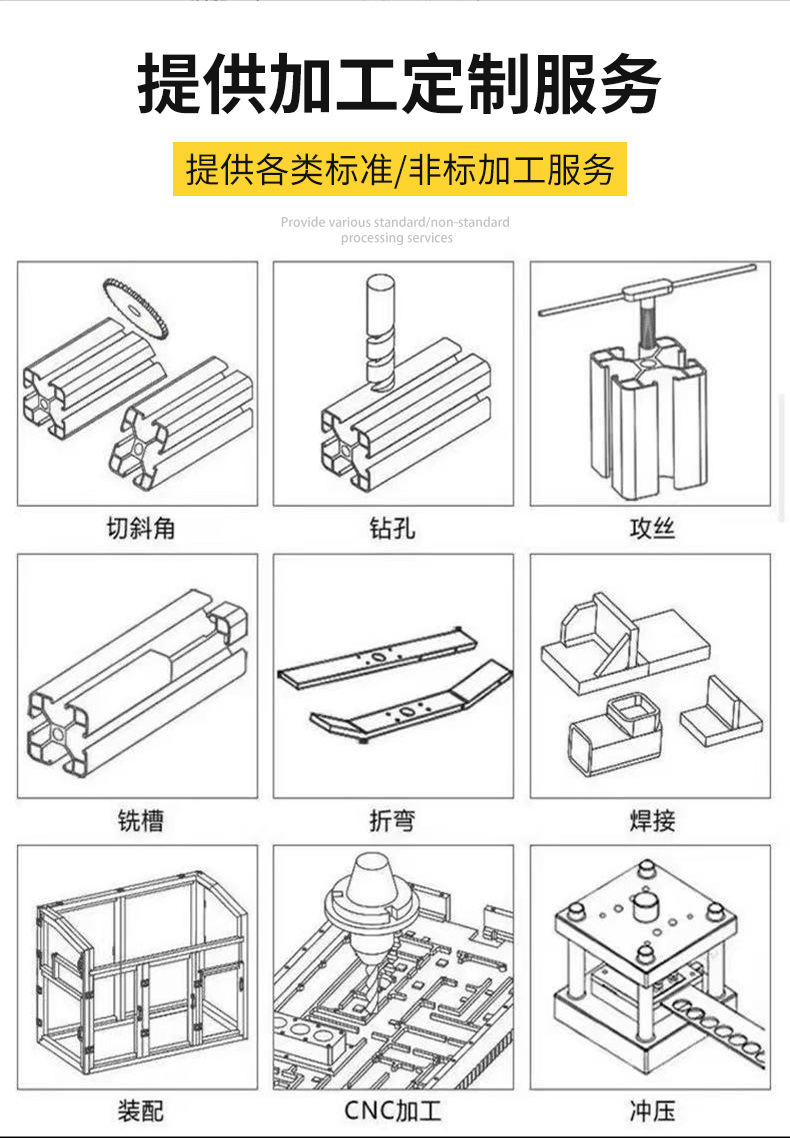 提供加工定制服务

提供各类标准/非标加工服务

Provide various standard/non-standard processing services

切斜角

钻孔

攻丝

铣槽

折弯

焊接

装配

CNC加工

冲压