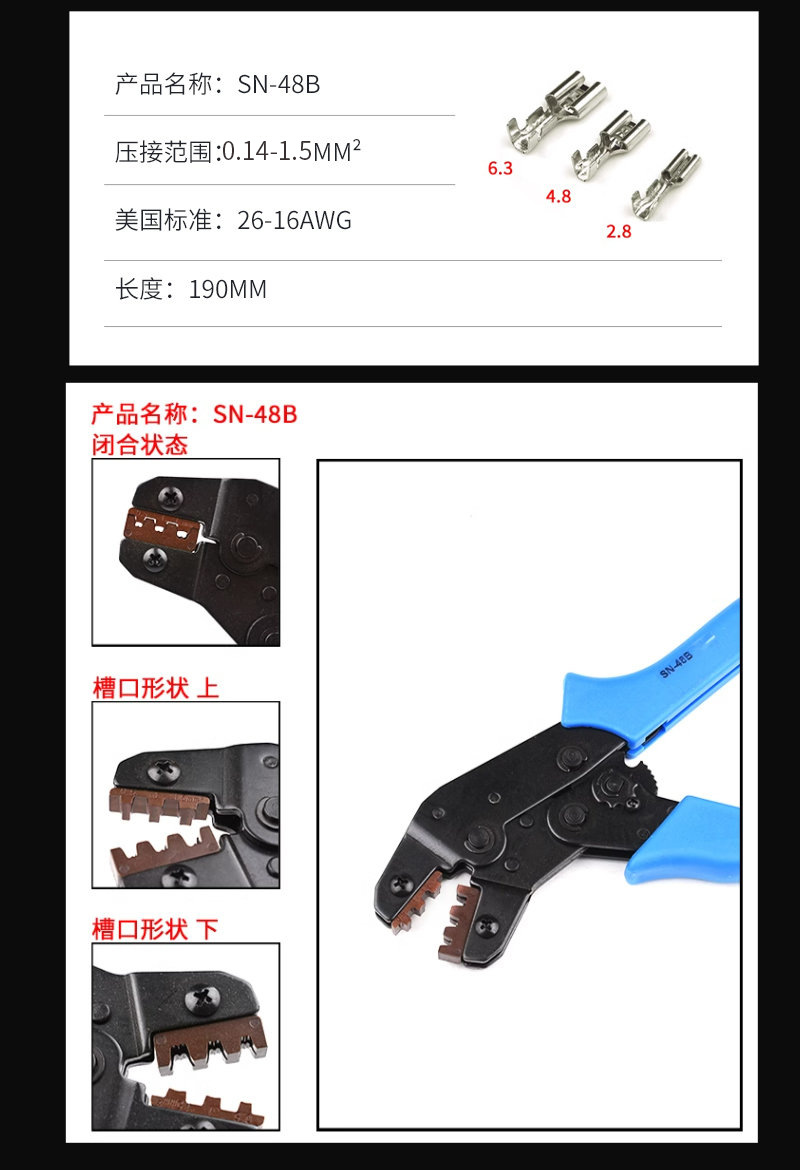 产品名称：SN-48B

压接范围:0.14-1.5MM²

美国标准：26-16AWG

长度：190MM

6.3

4.8

2.8

产品名称：SN-48B
闭合状态

槽口形状 上

槽口形状 下

SN-48B