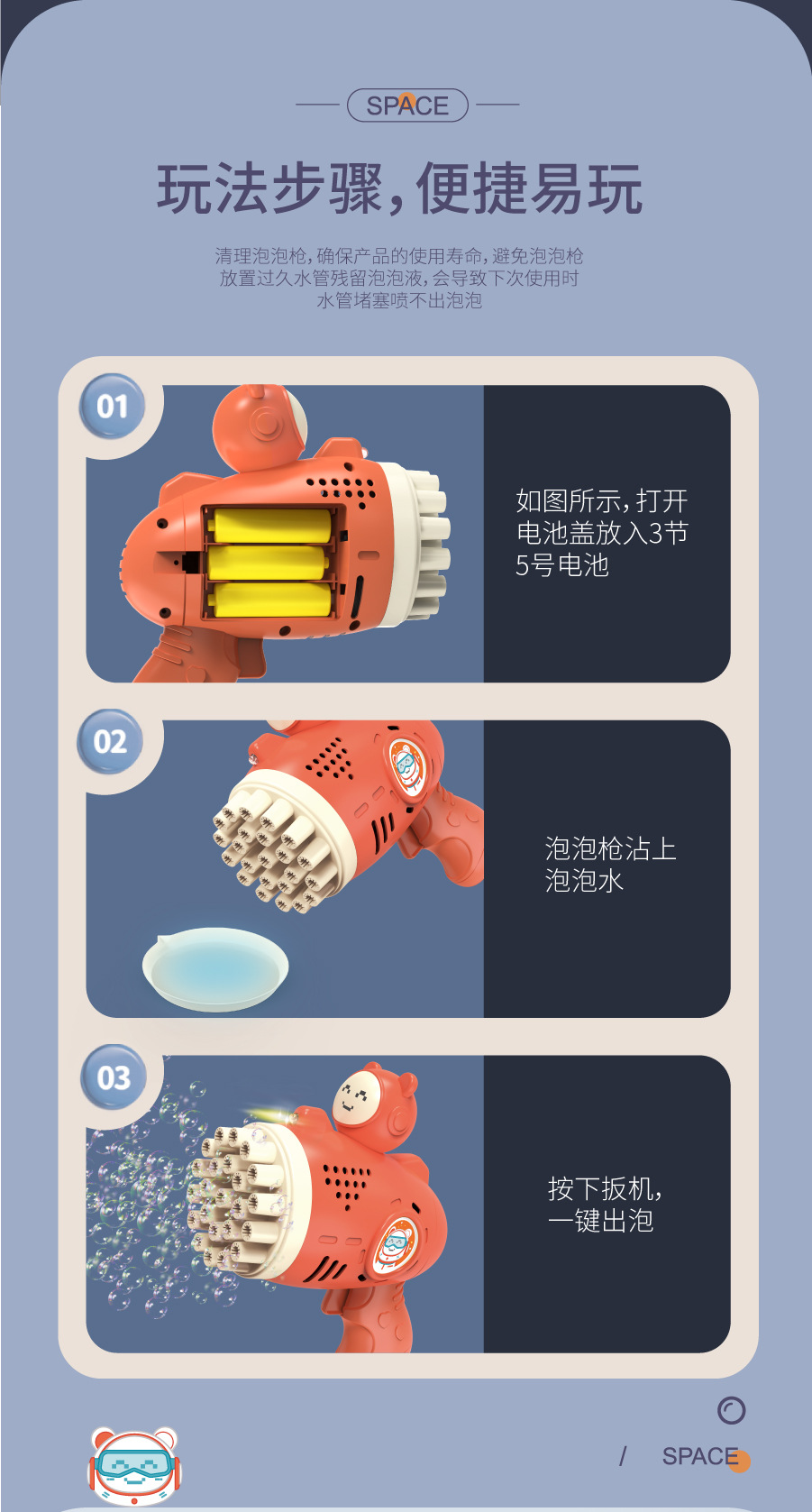 SPACE

玩法步骤,便捷易玩

清理泡泡枪,确保产品的使用寿命,避免泡泡枪放置过久水管残留泡泡液,会导致下次使用时水管堵塞喷不出泡泡

01

如图所示,打开电池盖放入3节5号电池

02

泡泡枪沾上泡泡水

03

按下扳机,一键出泡

/ SPACE