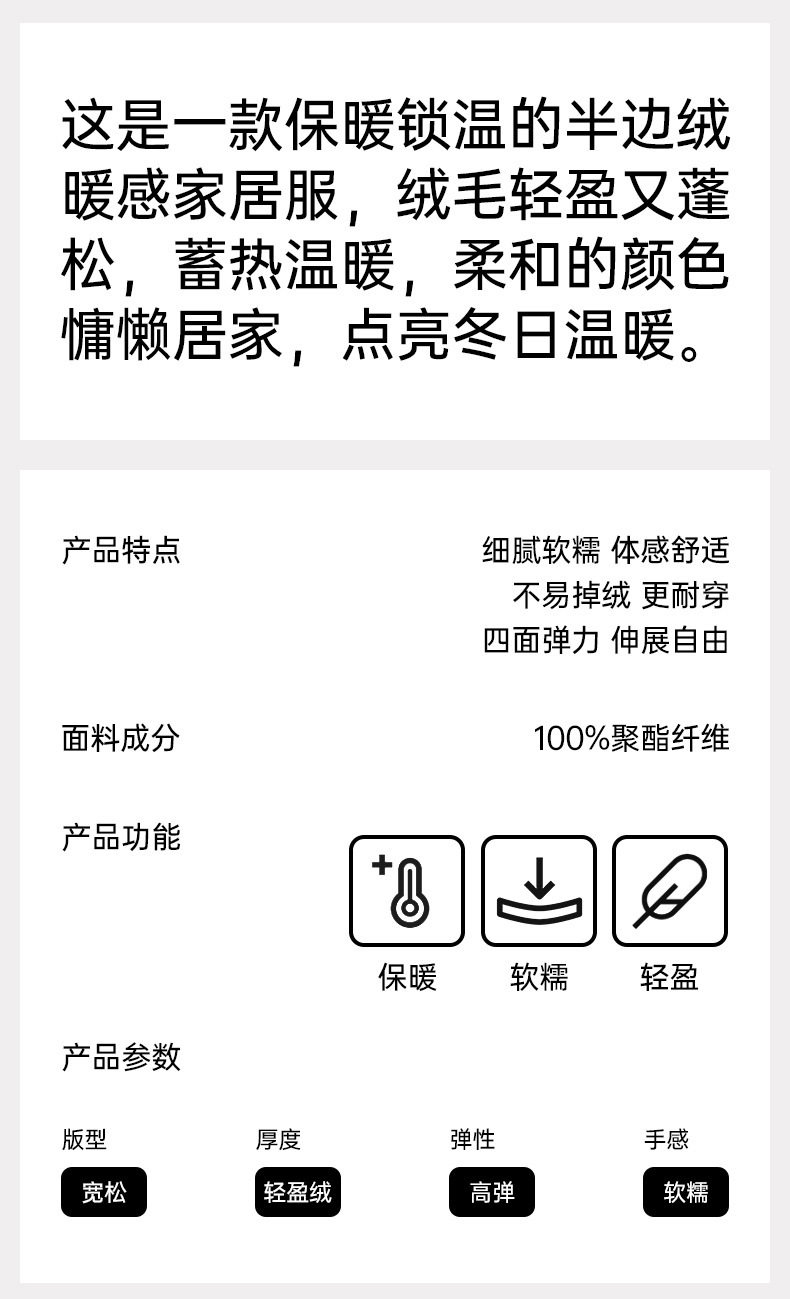 这是一款保暖锁温的半边绒暖感家居服，绒毛轻盈又蓬松，蓄热温暖，柔和的颜色慵懒居家，点亮冬日温暖。

产品特点

细腻软糯 体感舒适
不易掉绒 更耐穿
四面弹力 伸展自由

面料成分

100%聚酯纤维

产品功能

保暖 软糯 轻盈

产品参数

版型
宽松

厚度
轻盈绒

弹性
高弹

手感
软糯