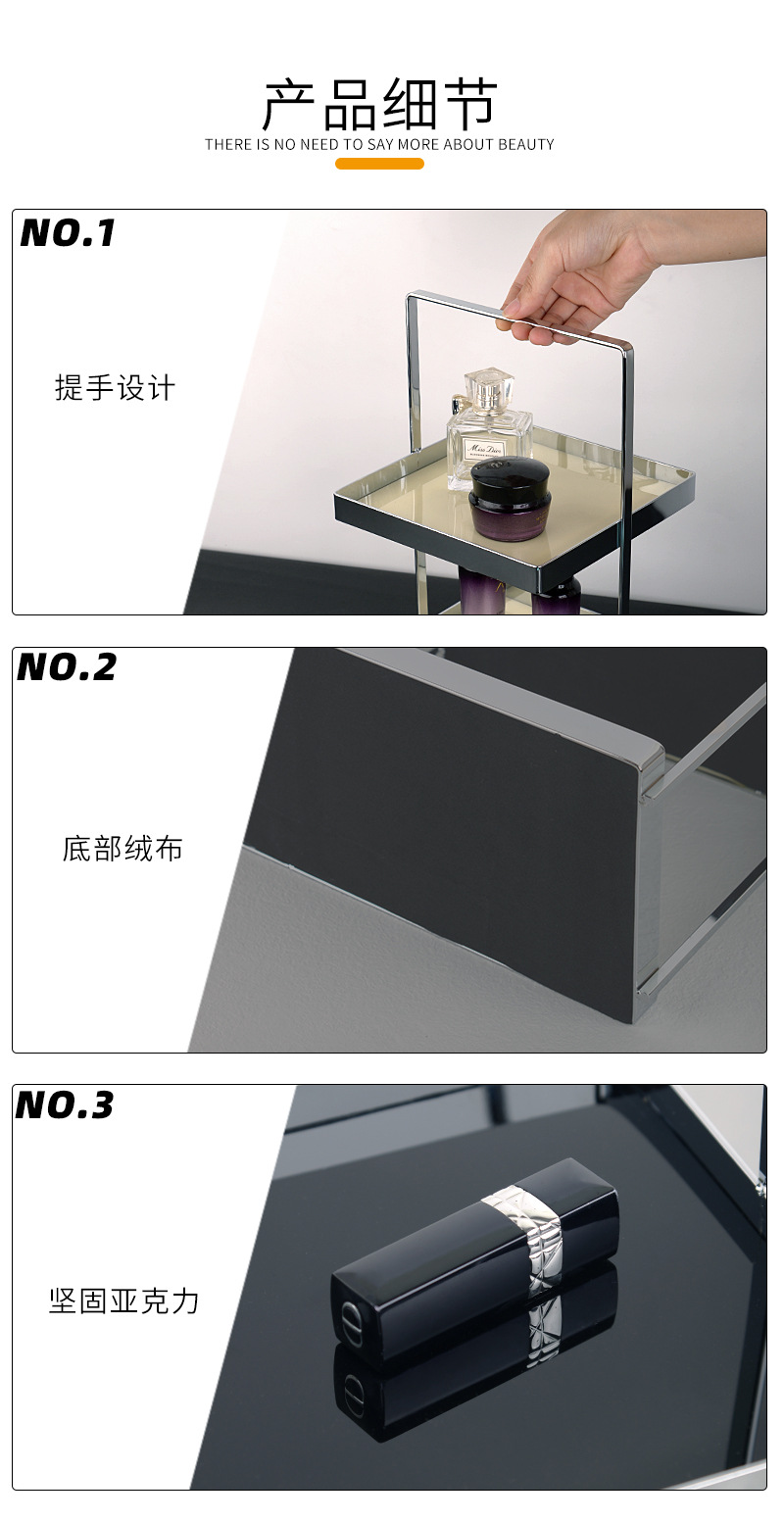 产品细节
THERE IS NO NEED TO SAY MORE ABOUT BEAUTY

NO.1

提手设计

Miss Dior

NO.2

底部绒布

NO.3

坚固亚克力