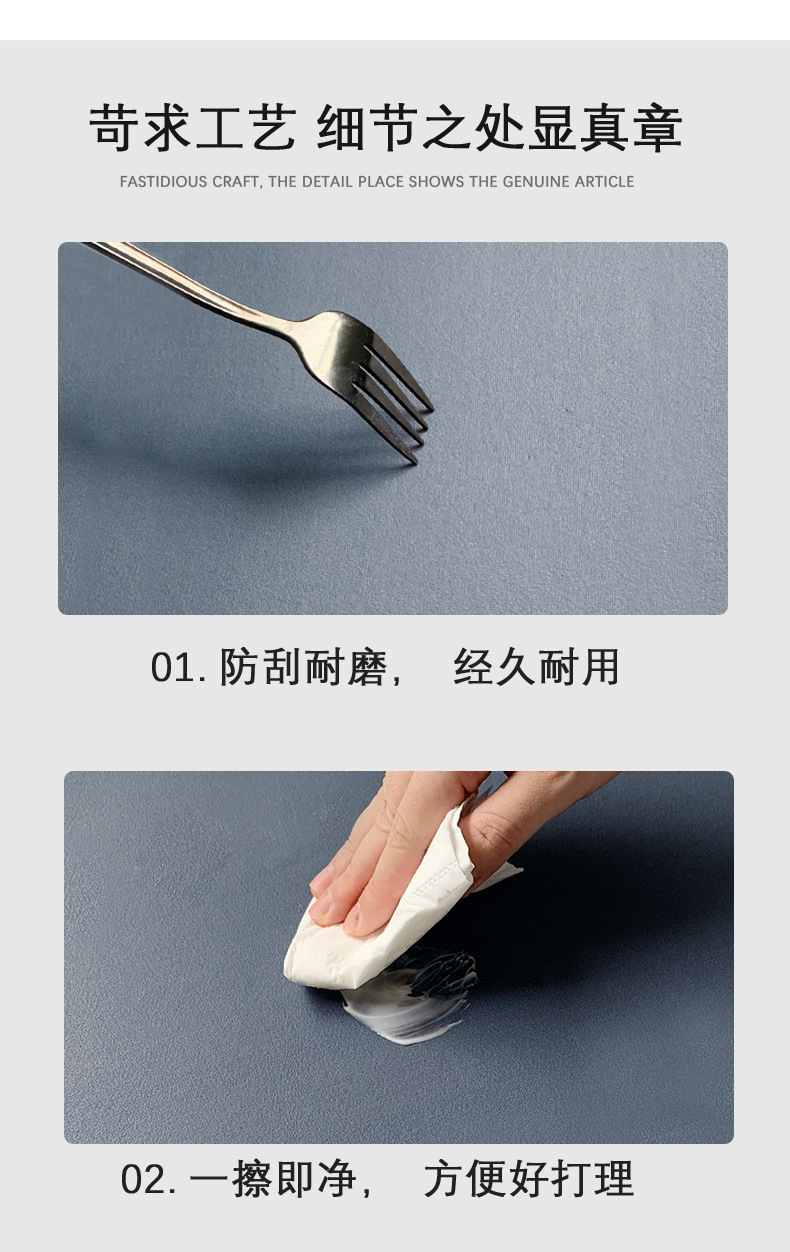 苛求工艺 细节之处显真章

FASTIDIOUS CRAFT, THE DETAIL PLACE SHOWS THE GENUINE ARTICLE

01. 防刮耐磨， 经久耐用

02. 一擦即净， 方便好打理