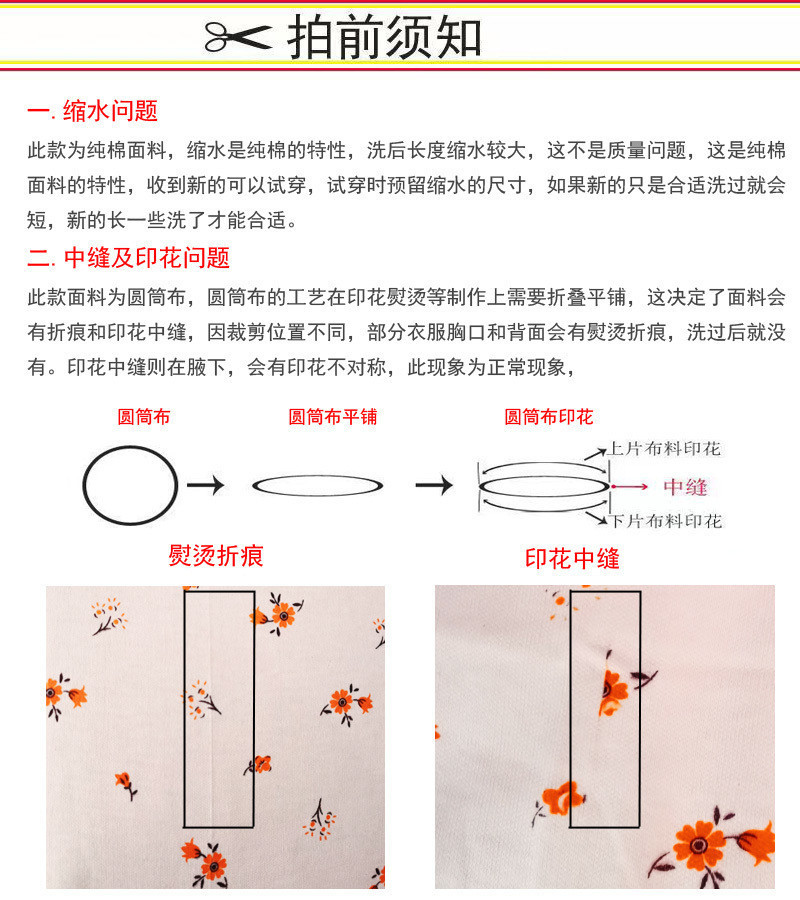 拍前须知

一. 缩水问题

此款为纯棉面料，缩水是纯棉的特性，洗后长度缩水较大，这不是质量问题，这是纯棉面料的特性，收到新的可以试穿，试穿时预留缩水的尺寸，如果新的只是合适洗过就会短，新的长一些洗了才能合适。

二. 中缝及印花问题

此款面料为圆筒布，圆筒布的工艺在印花熨烫等制作上需要折叠平铺，这决定了面料会有折痕和印花中缝，因裁剪位置不同，部分衣服胸口和背面会有熨烫折痕，洗过后就没有。印花中缝则在腋下，会有印花不对称，此现象为正常现象，

圆筒布

圆筒布平铺

圆筒布印花

上片布料印花

中缝

下片布料印花

熨烫折痕

印花中缝