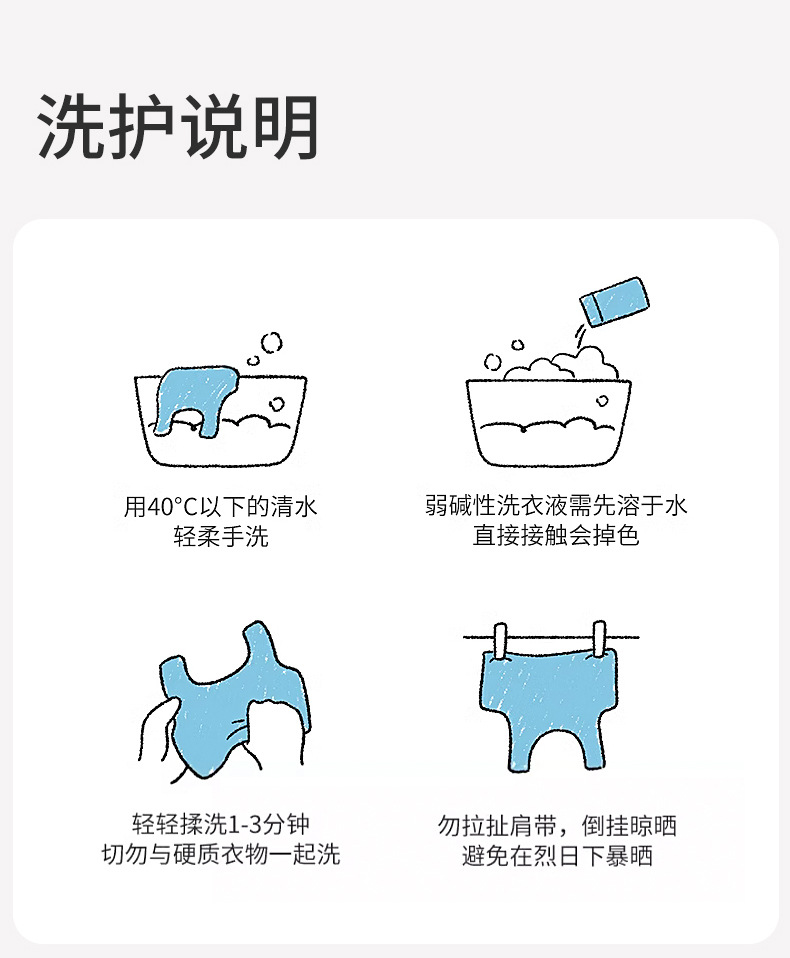 洗护说明

用40°C以下的清水
轻柔手洗

弱碱性洗衣液需先溶于水
直接接触会掉色

轻轻揉洗1-3分钟
切勿与硬质衣物一起洗

勿拉扯肩带，倒挂晾晒
避免在烈日下暴晒