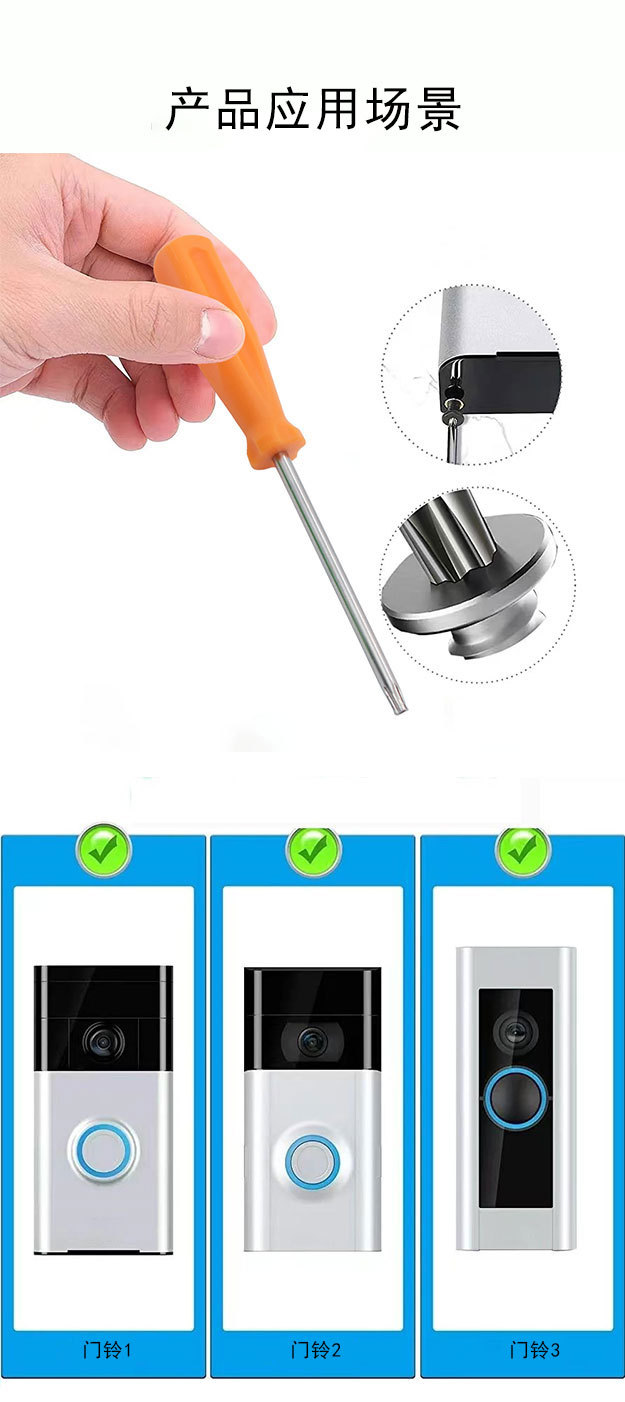 产品应用场景

门铃1

门铃2

门铃3