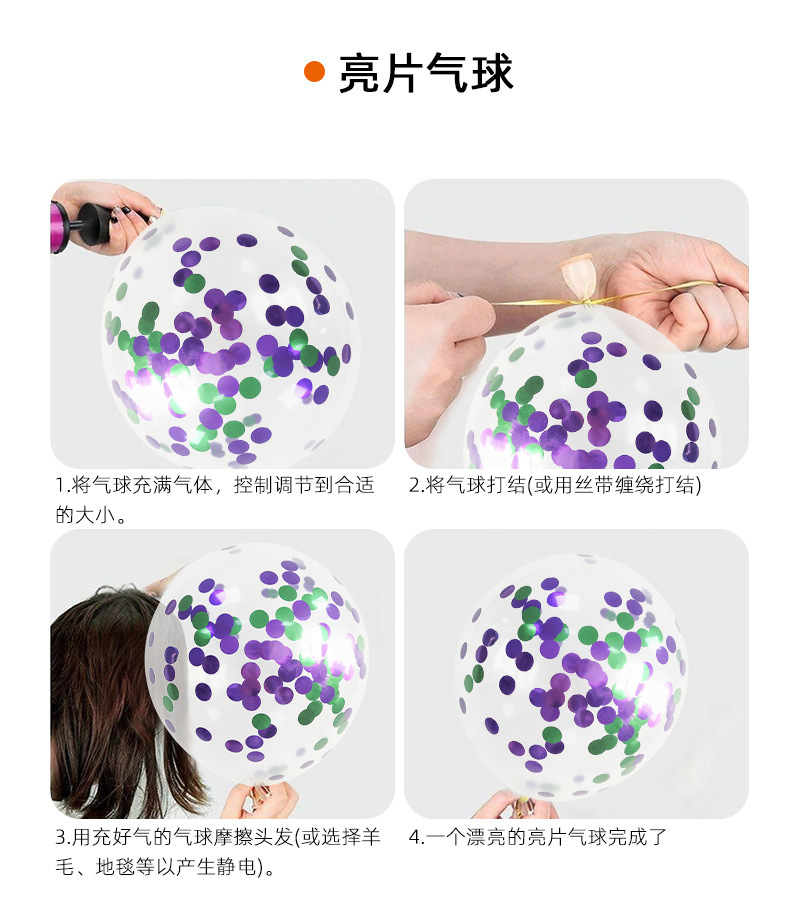 亮片气球

1.将气球充满气体，控制调节到合适的大小。

2.将气球打结(或用丝带缠绕打结)

3.用充好气的气球摩擦头发(或选择羊毛、地毯等以产生静电)。

4.一个漂亮的亮片气球完成了