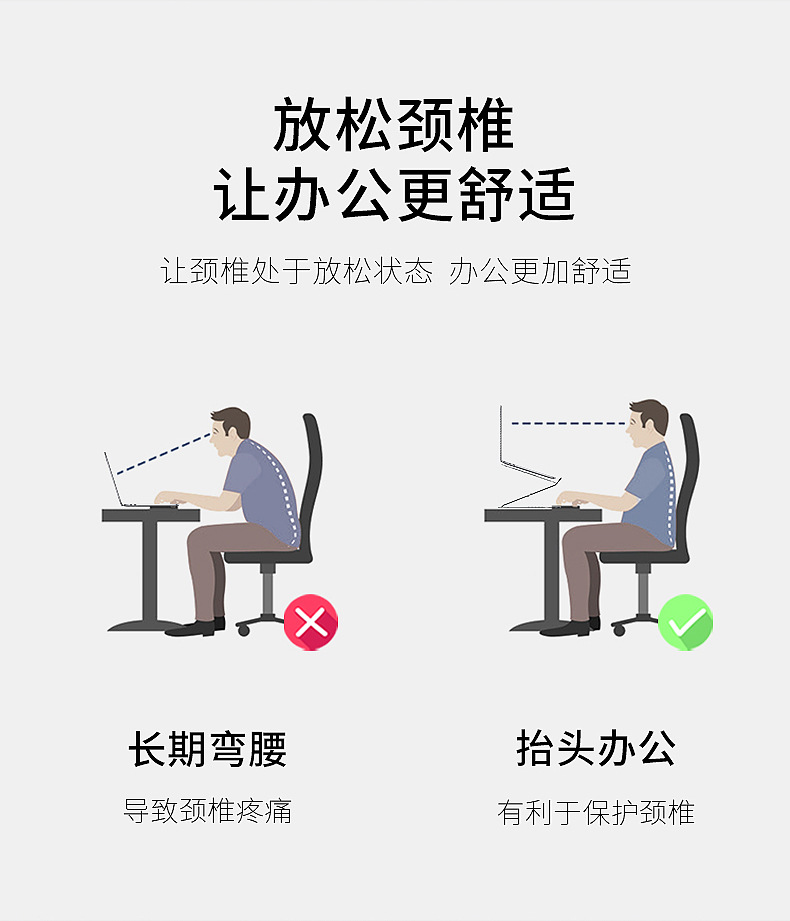 放松颈椎
让办公更舒适

让颈椎处于放松状态 办公更加舒适

长期弯腰

导致颈椎疼痛

抬头办公

有利于保护颈椎