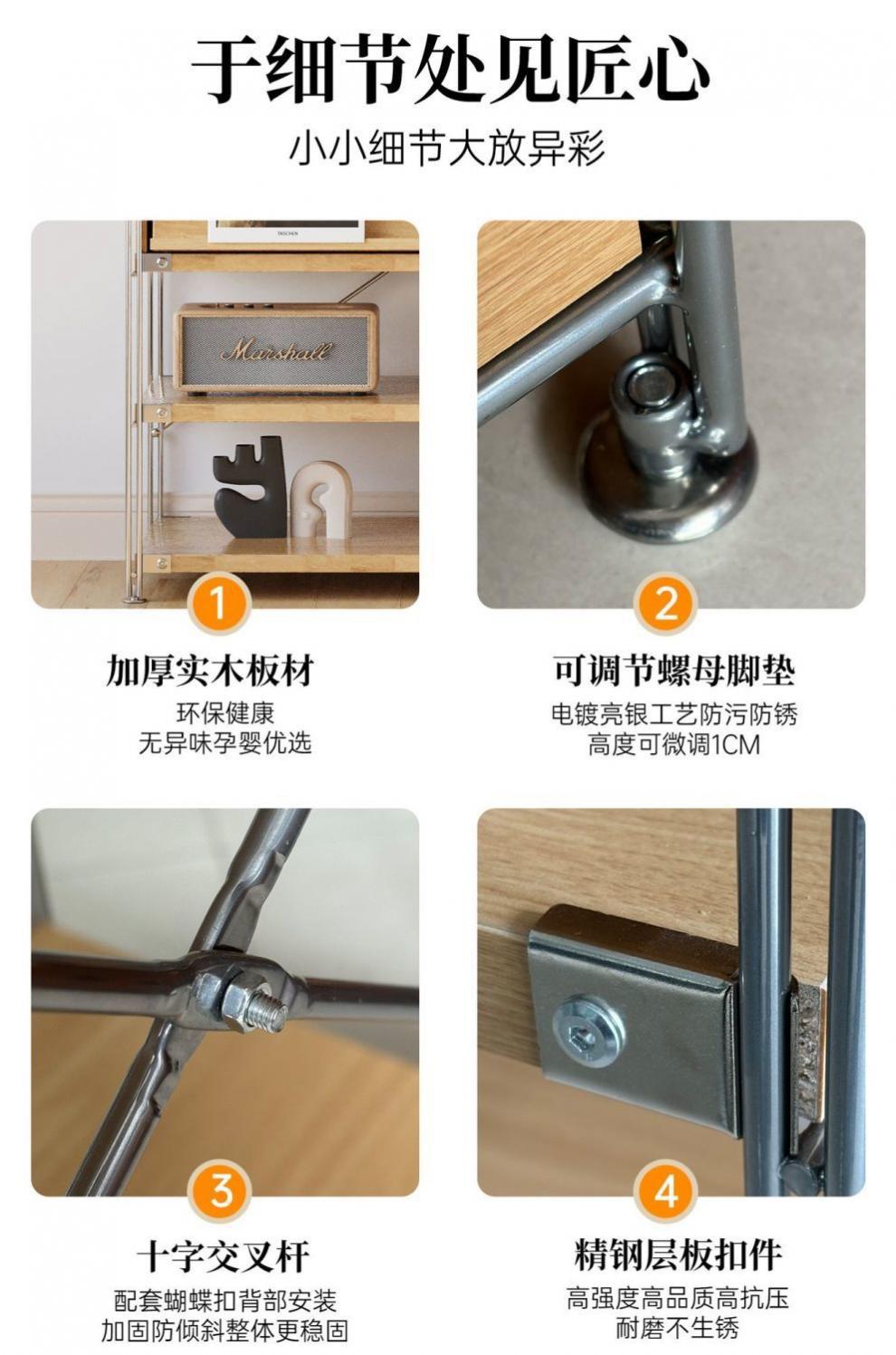 于细节处见匠心

小小细节大放异彩

TASCHEN

Marshall

1

加厚实木板材

环保健康
无异味孕婴优选

2

可调节螺母脚垫

电镀亮银工艺防污防锈
高度可微调1CM

3

十字交叉杆

配套蝴蝶扣背部安装
加固防倾斜整体更稳固

4

精钢层板扣件

高强度高品质高抗压
耐磨不生锈