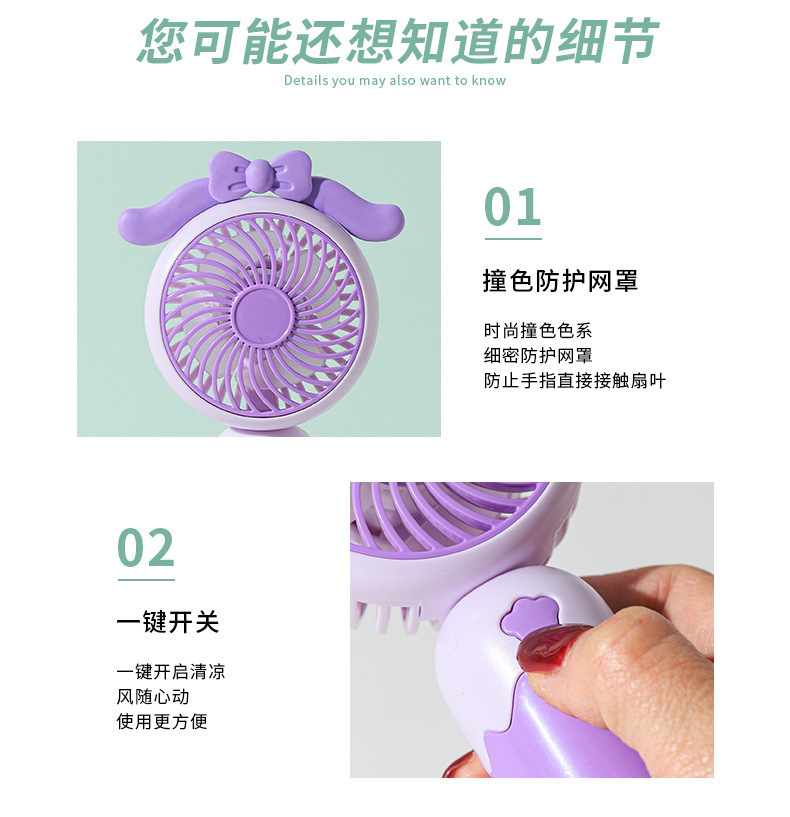 您可能还想知道的细节

Details you may also want to know

01

撞色防护网罩

时尚撞色色系
细密防护网罩
防止手指直接接触扇叶

02

一键开关

一键开启清凉
风随心动
使用更方便