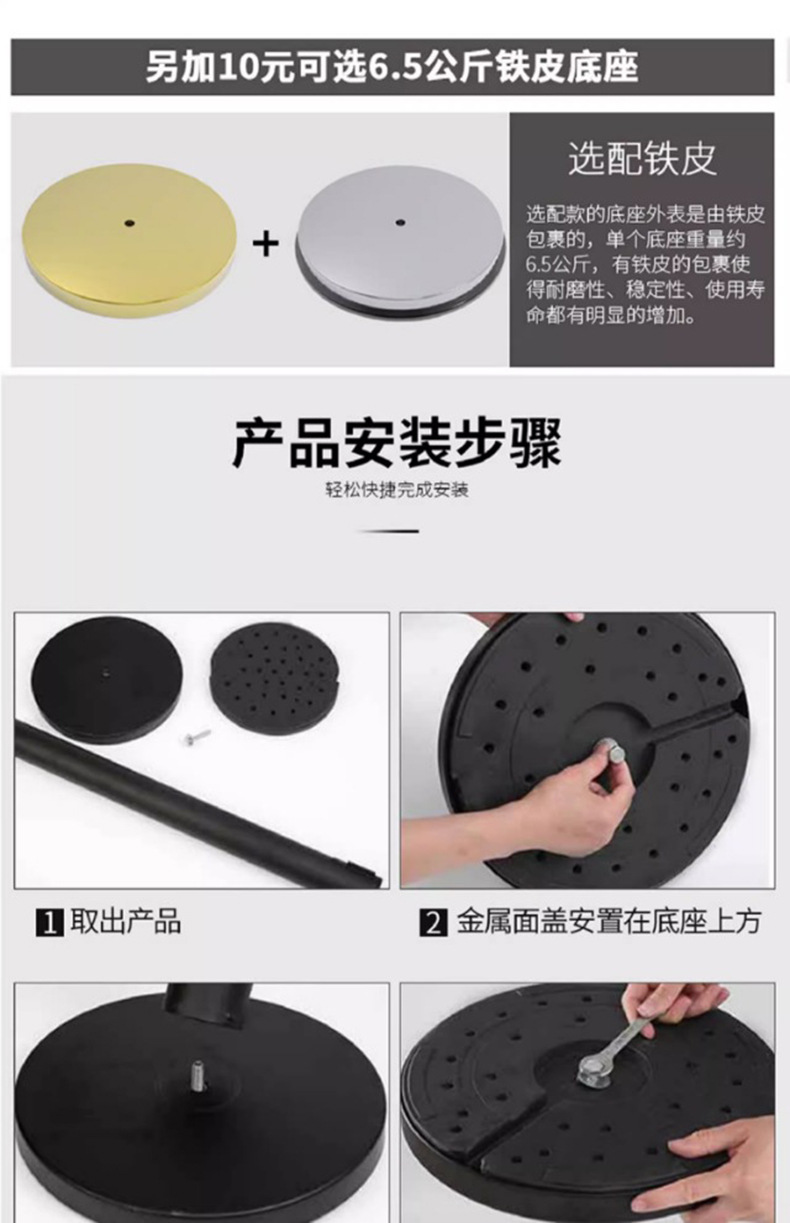 另加10元可选6.5公斤铁皮底座

+

选配铁皮

选配款的底座外表是由铁皮包裹的，单个底座重量约6.5公斤，有铁皮的包裹使得耐磨性、稳定性、使用寿命都有明显的增加。

产品安装步骤

轻松快捷完成安装

1 取出产品

2 金属面盖安置在底座上方