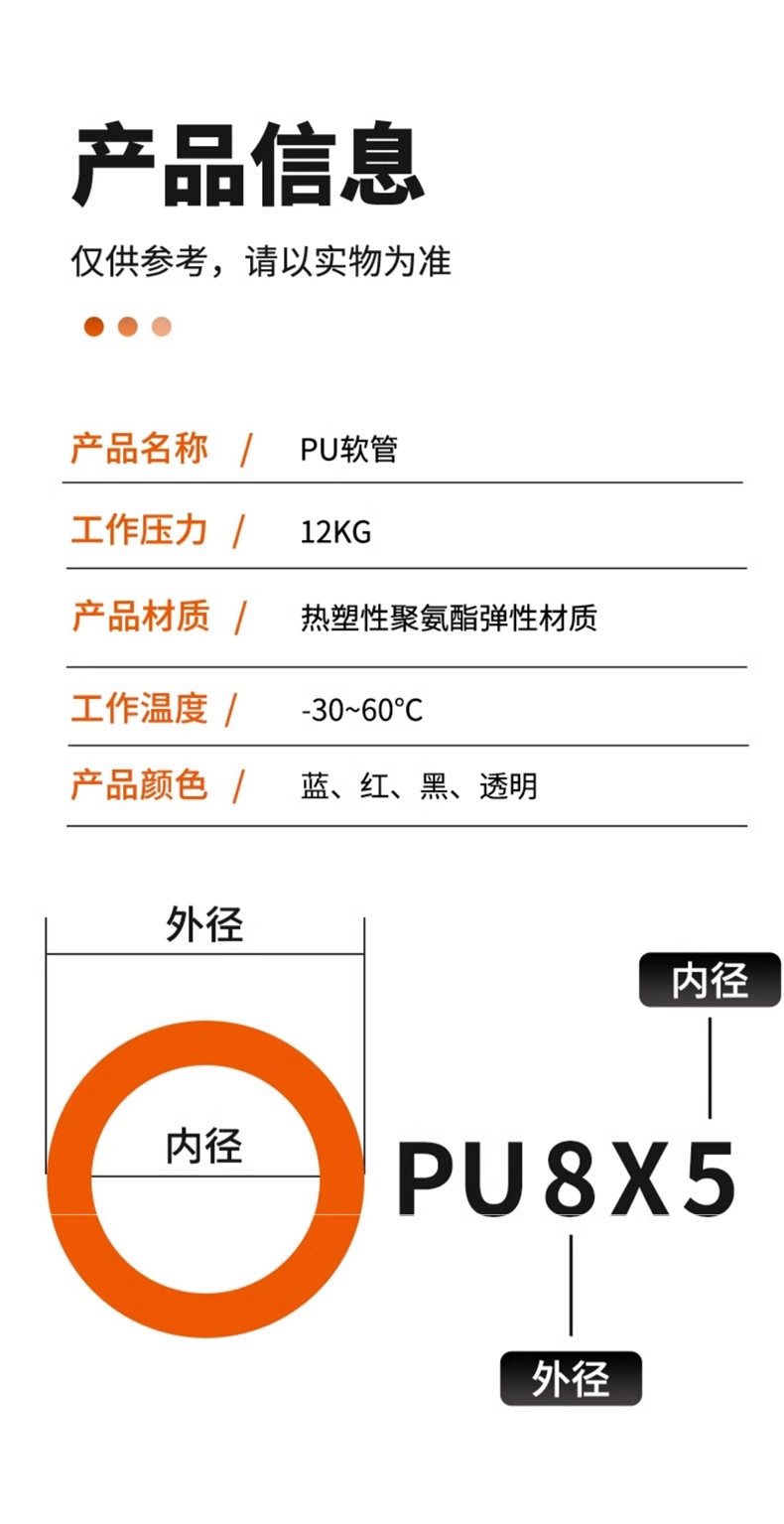 产品信息

仅供参考，请以实物为准

产品名称 / PU软管

工作压力 / 12KG

产品材质 / 热塑性聚氨酯弹性材质

工作温度 / -30~60°C

产品颜色 / 蓝、红、黑、透明

外径

内径

内径

PU8X5

外径