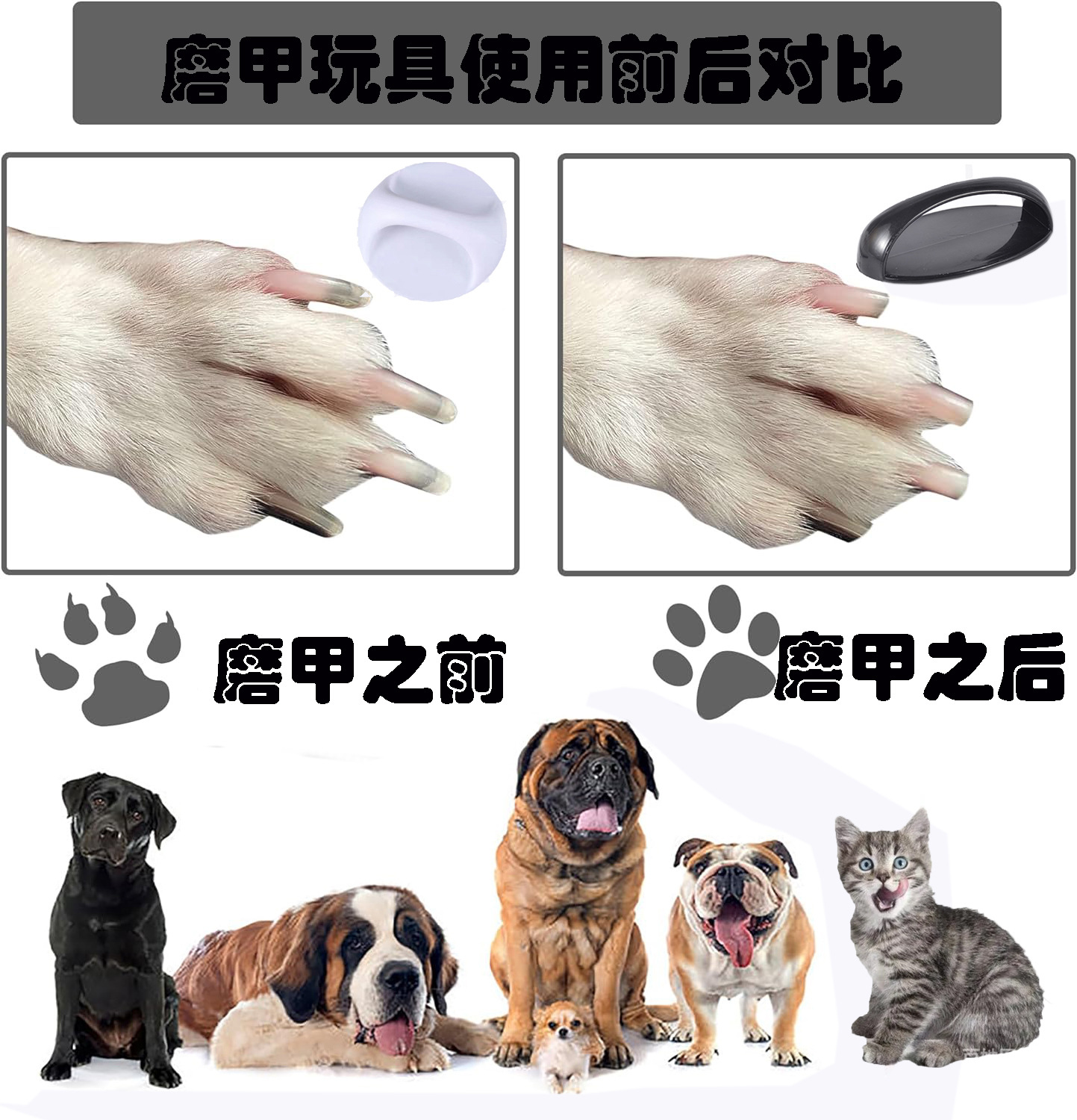 磨甲玩具使用前后对比

磨甲之前

磨甲之后