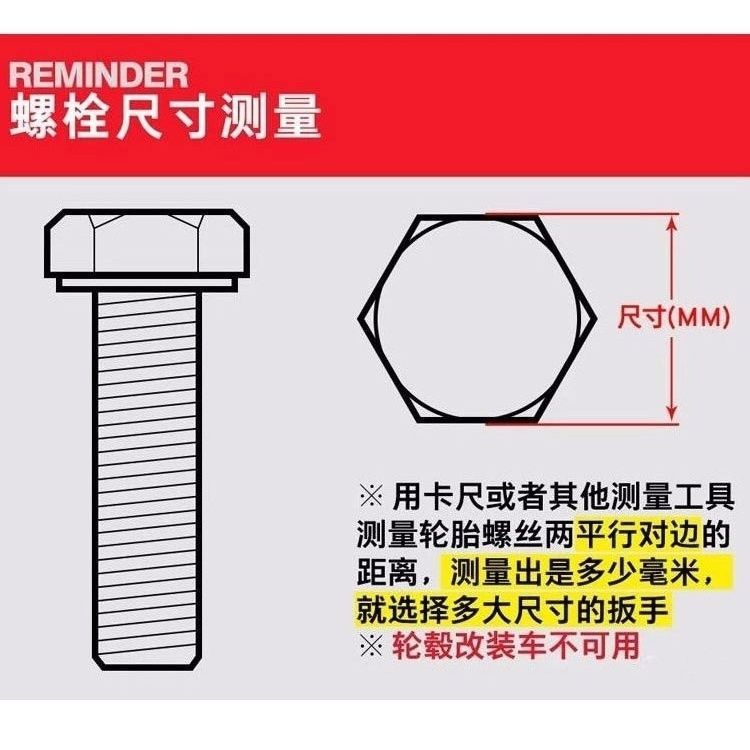 REMINDER
螺栓尺寸测量

尺寸(MM)

※ 用卡尺或者其他测量工具测量轮胎螺丝两平行对边的距离，测量出是多少毫米，就选择多大尺寸的扳手
※ 轮毂改装车不可用