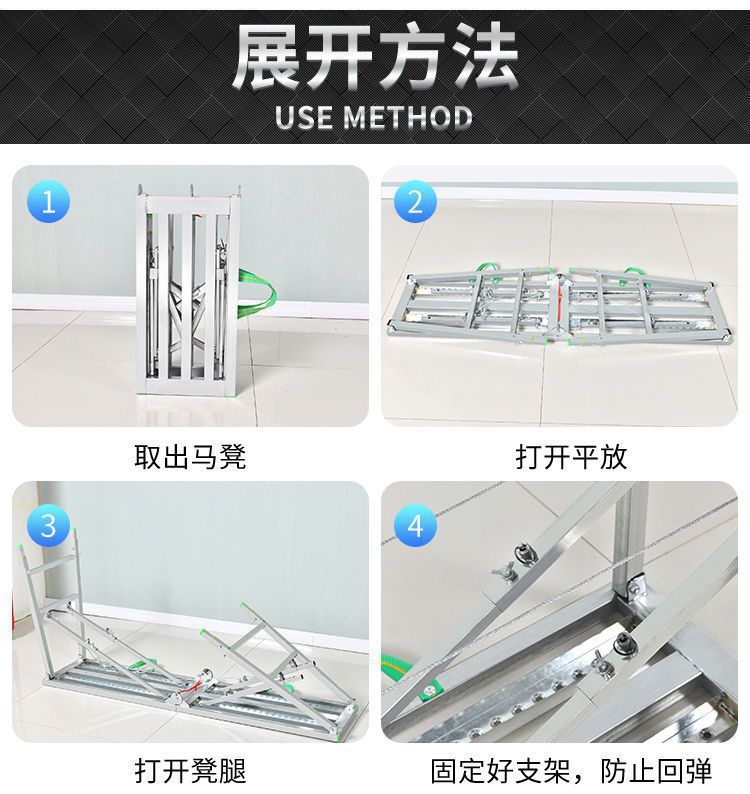 展开方法
USE METHOD

1
取出马凳

2
打开平放

3
打开凳腿

4
固定好支架，防止回弹