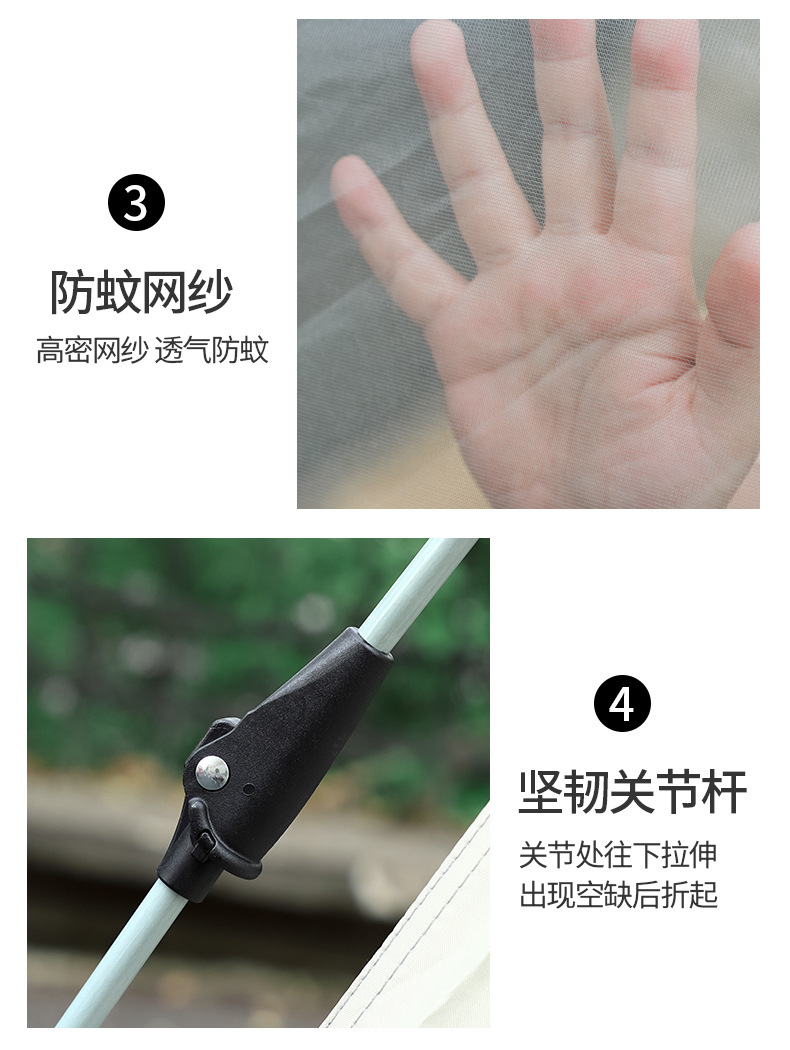 3

防蚊网纱

高密网纱 透气防蚊

4

坚韧关节杆

关节处往下拉伸
出现空缺后折起