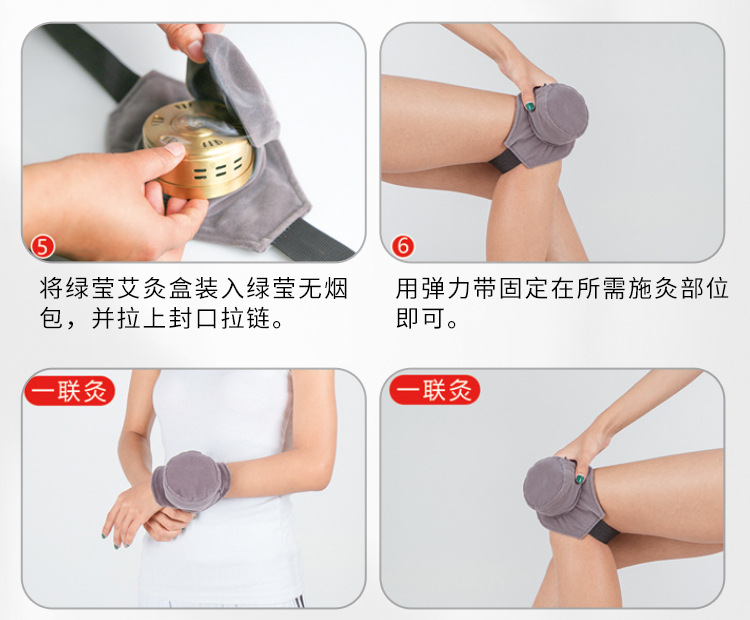 5

将绿莹艾灸盒装入绿莹无烟包，并拉上封口拉链。

6

用弹力带固定在所需施灸部位即可。

一联灸

一联灸