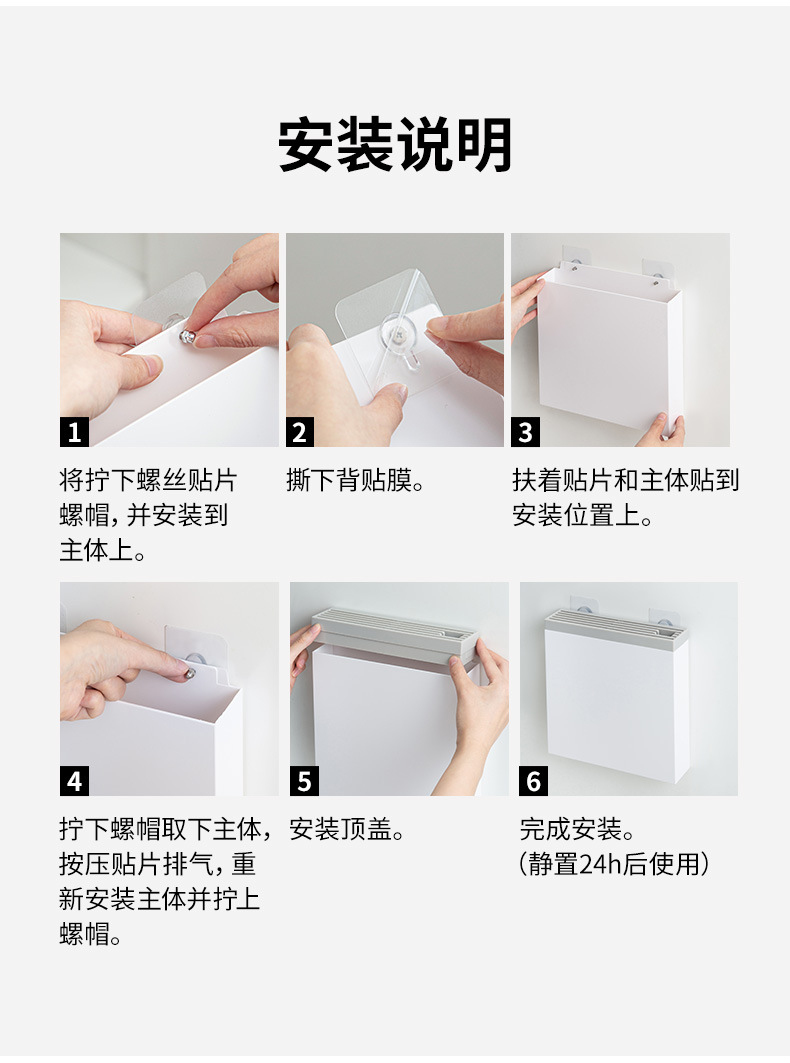 安装说明

1

将拧下螺丝贴片螺帽，并安装到主体上。

2

撕下背贴膜。

3

扶着贴片和主体贴到安装位置上。

4

拧下螺帽取下主体，按压贴片排气，重新安装主体并拧上螺帽。

5

安装顶盖。

6

完成安装。
（静置24h后使用）