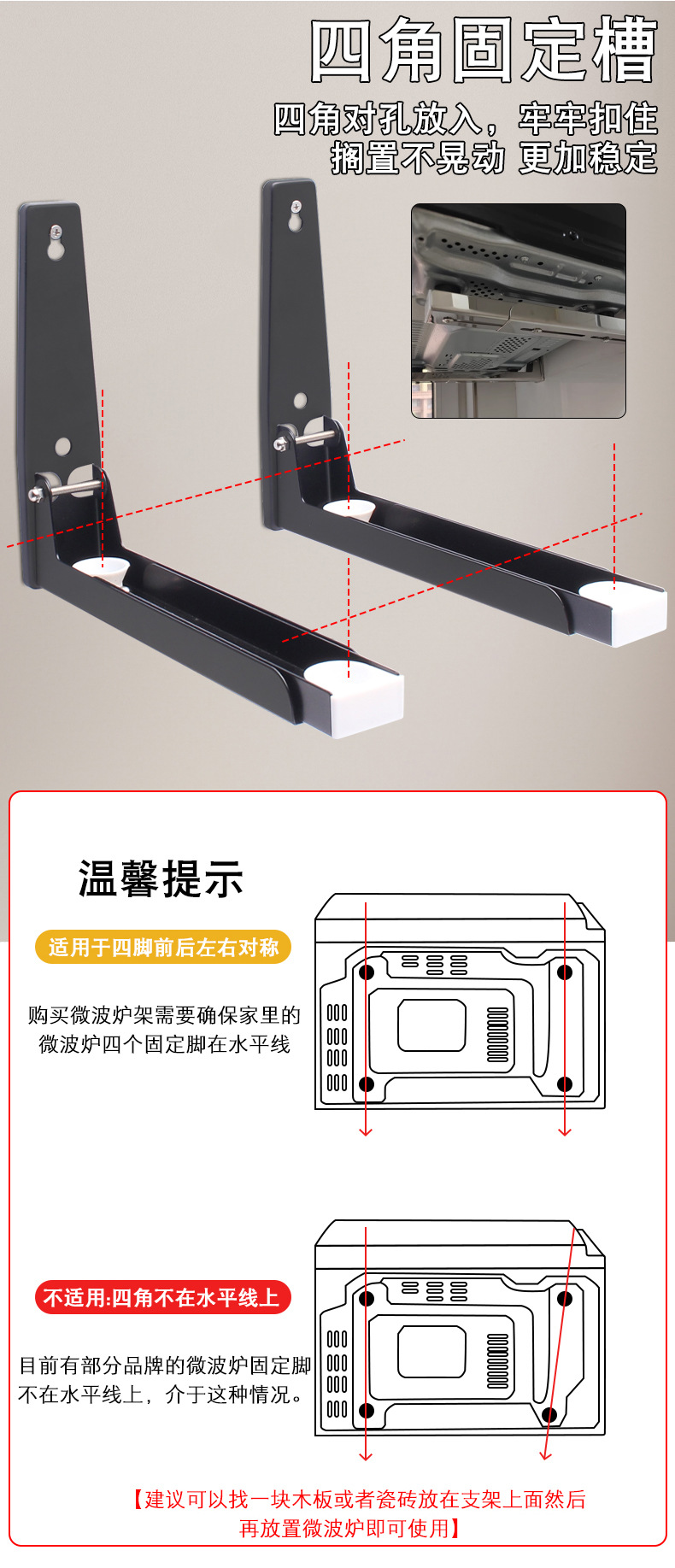 四角固定槽

四角对孔放入，牢牢扣住
搁置不晃动 更加稳定

温馨提示

适用于四脚前后左右对称

购买微波炉架需要确保家里的微波炉四个固定脚在水平线

不适用:四角不在水平线上

目前有部分品牌的微波炉固定脚不在水平线上，介于这种情况。

【建议可以找一块木板或者瓷砖放在支架上面然后再放置微波炉即可使用】