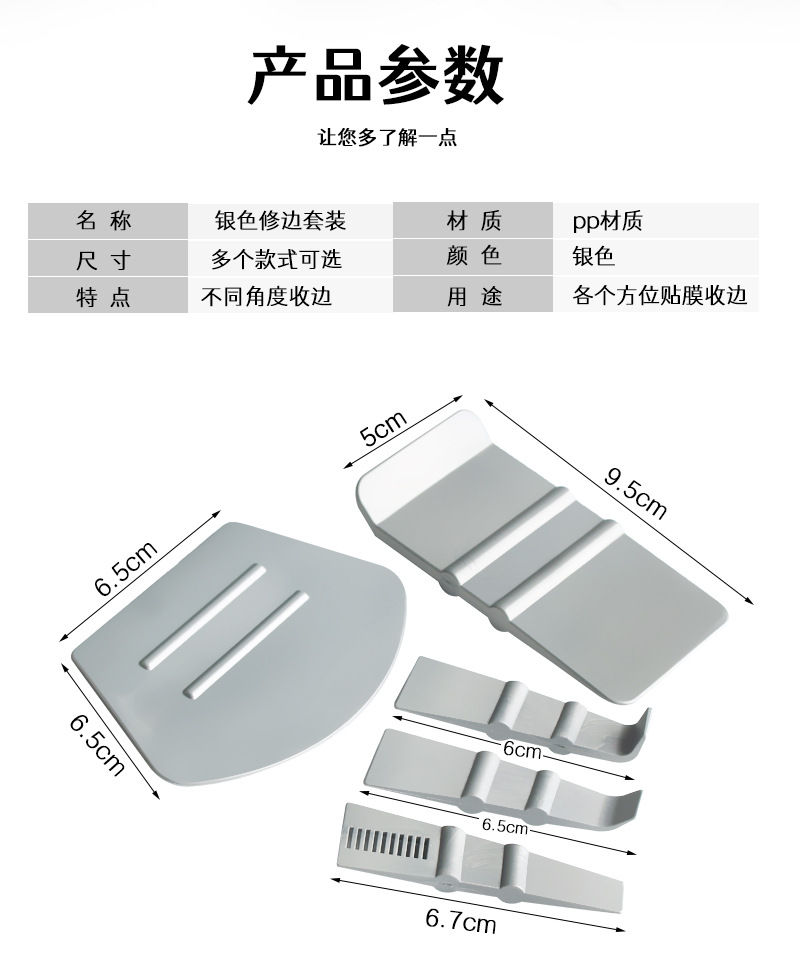 产品参数

让您多了解一点

| 名 称 | 银色修边套装 | 材 质 | pp材质 |
|---|---|---|---|
| 尺 寸 | 多个款式可选 | 颜 色 | 银色 |
| 特 点 | 不同角度收边 | 用 途 | 各个方位贴膜收边 |

5cm

9.5cm

6.5cm

6.5cm

6cm

6.5cm

6.7cm