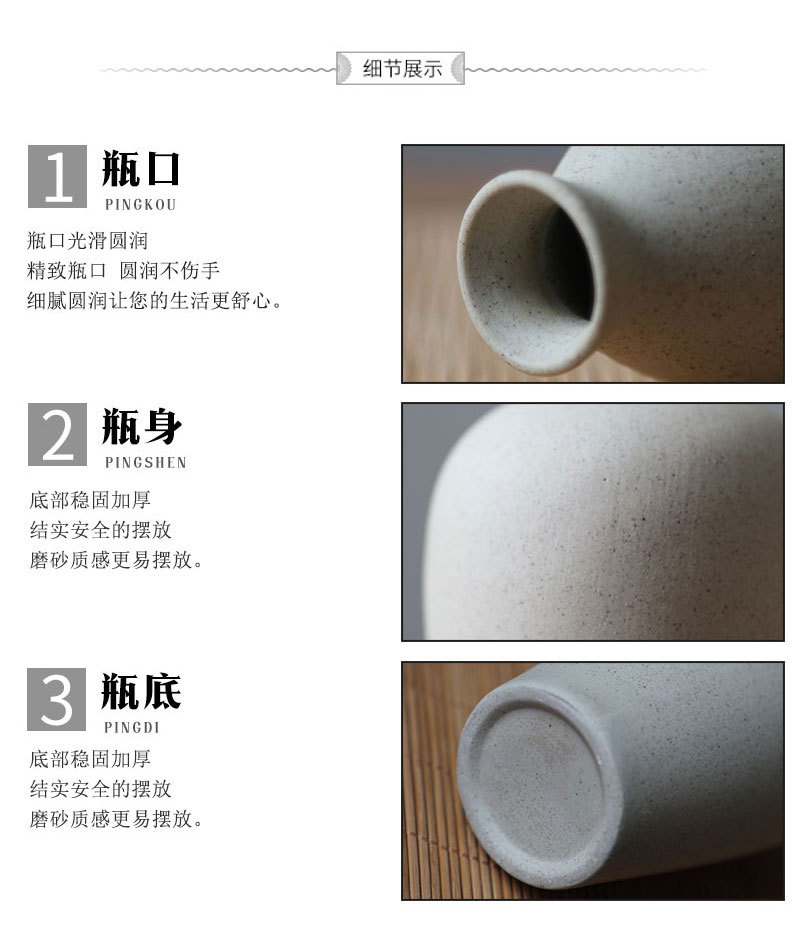 细节展示

1 瓶口
PINGKOU

瓶口光滑圆润
精致瓶口 圆润不伤手
细腻圆润让您的生活更舒心。

2 瓶身
PINGSHEN

底部稳固加厚
结实安全的摆放
磨砂质感更易摆放。

3 瓶底
PINGDI

底部稳固加厚
结实安全的摆放
磨砂质感更易摆放。