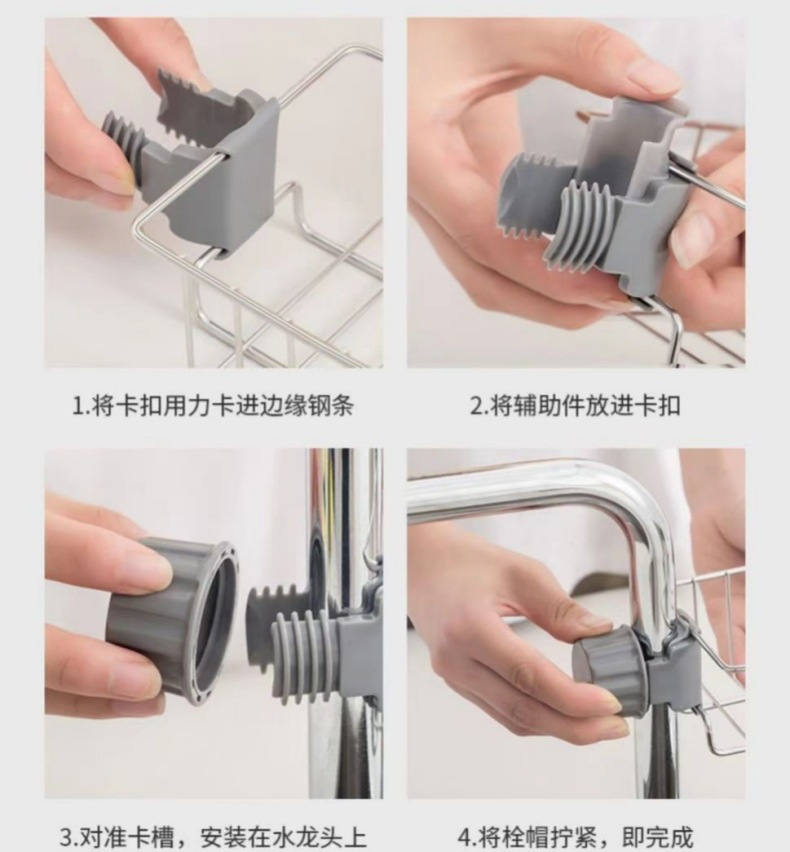 1.将卡扣用力卡进边缘钢条

2.将辅助件放进卡扣

3.对准卡槽，安装在水龙头上

4.将栓帽拧紧，即完成