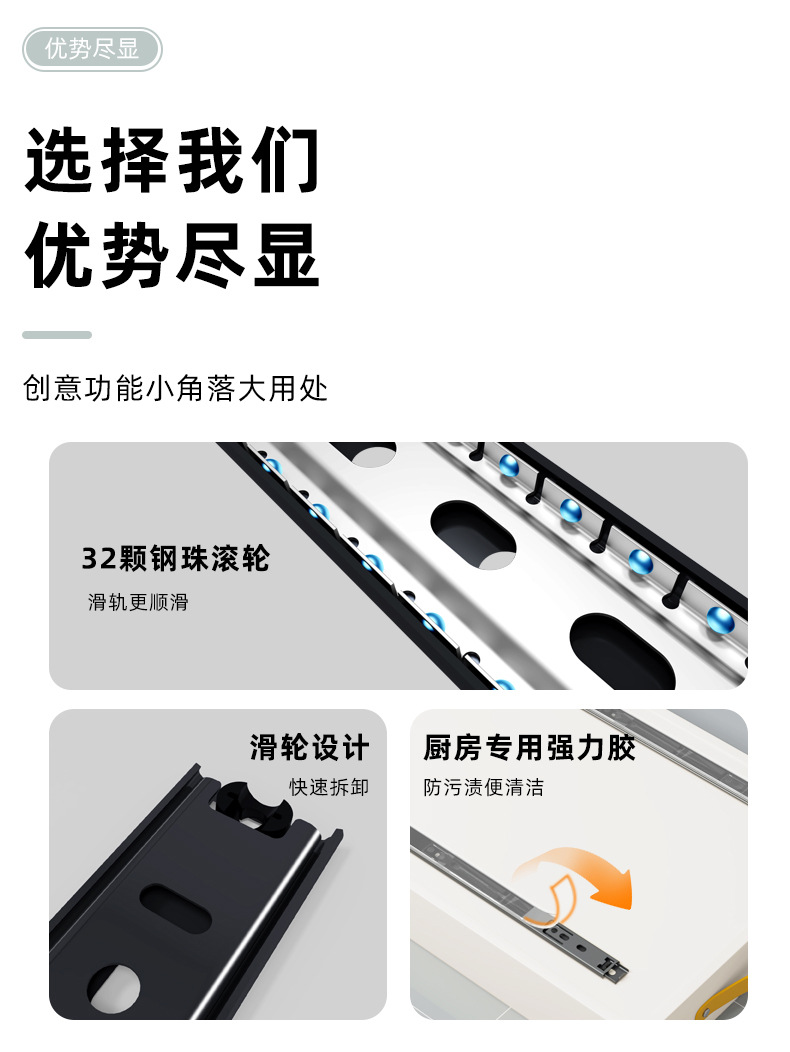 优势尽显

选择我们
优势尽显

创意功能小角落大用处

32颗钢珠滚轮
滑轨更顺滑

滑轮设计
快速拆卸

厨房专用强力胶
防污渍便清洁