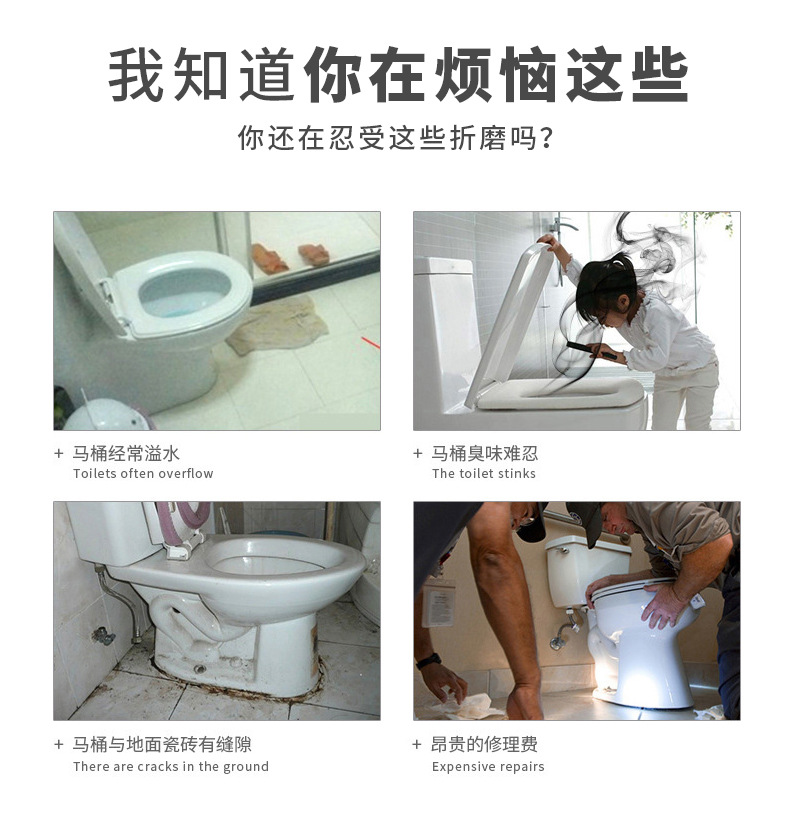 我知道你在烦恼这些

你还在忍受这些折磨吗?

+ 马桶经常溢水
Toilets often overflow

+ 马桶臭味难忍
The toilet stinks

+ 马桶与地面瓷砖有缝隙
There are cracks in the ground

+ 昂贵的修理费
Expensive repairs